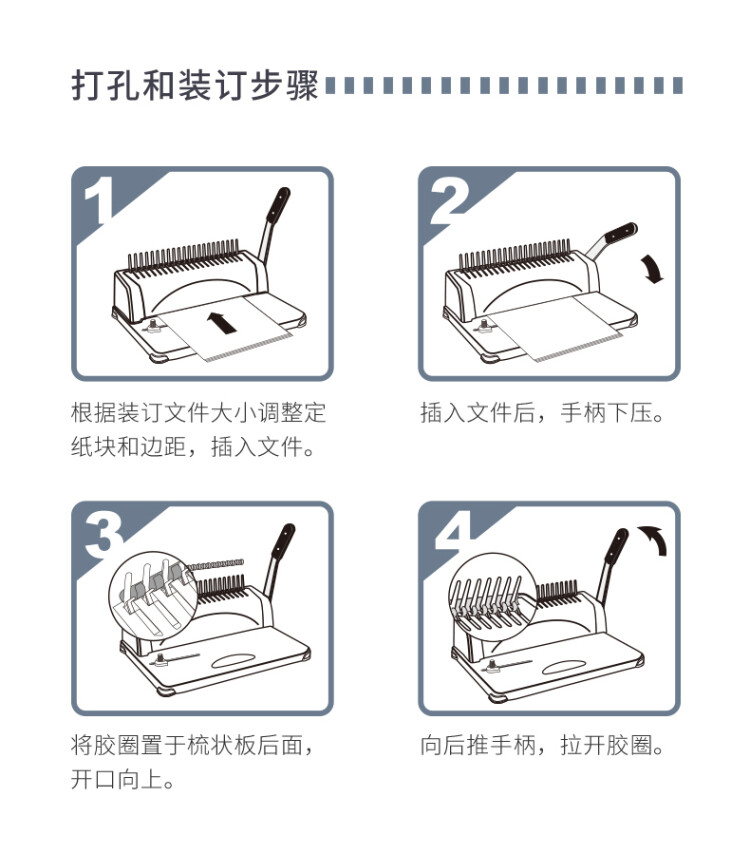 打孔和装订步骤

1

根据装订文件大小调整定纸块和边距，插入文件。

2

插入文件后，手柄下压。

3

将胶圈置于梳状板后面，开口向上。

4

向后推手柄，拉开胶圈。