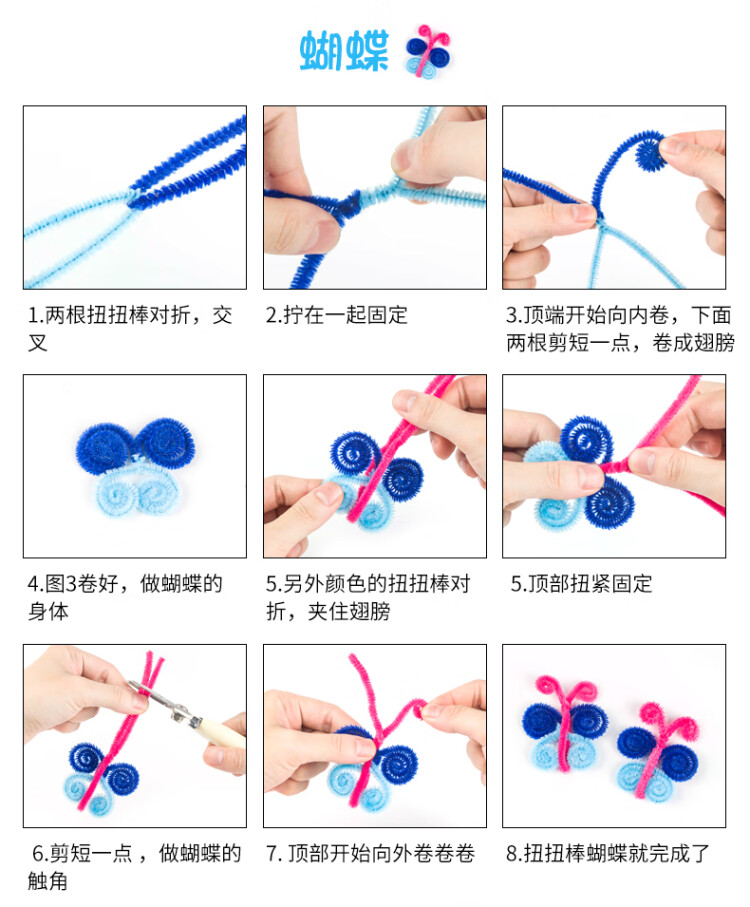 蝴蝶

1.两根扭扭棒对折，交叉

2.拧在一起固定

3.顶端开始向内卷，下面两根剪短一点，卷成翅膀

4.图3卷好，做蝴蝶的身体

5.另外颜色的扭扭棒对折，夹住翅膀

5.顶部扭紧固定

6.剪短一点，做蝴蝶的触角

7. 顶部开始向外卷卷卷

8.扭扭棒蝴蝶就完成了