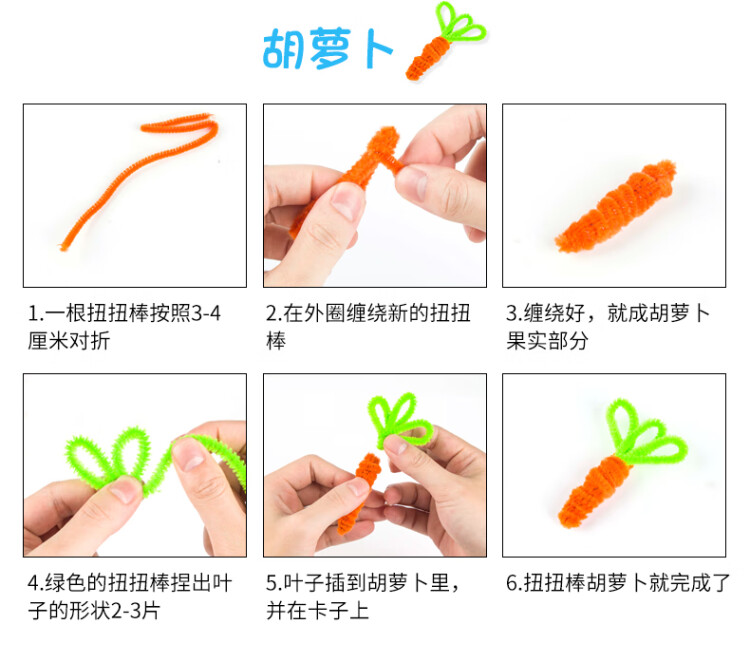 胡萝卜

1.一根扭扭棒按照3-4厘米对折

2.在外圈缠绕新的扭扭棒

3.缠绕好，就成胡萝卜果实部分

4.绿色的扭扭棒捏出叶子的形状2-3片

5.叶子插到胡萝卜里，并在卡子上

6.扭扭棒胡萝卜就完成了