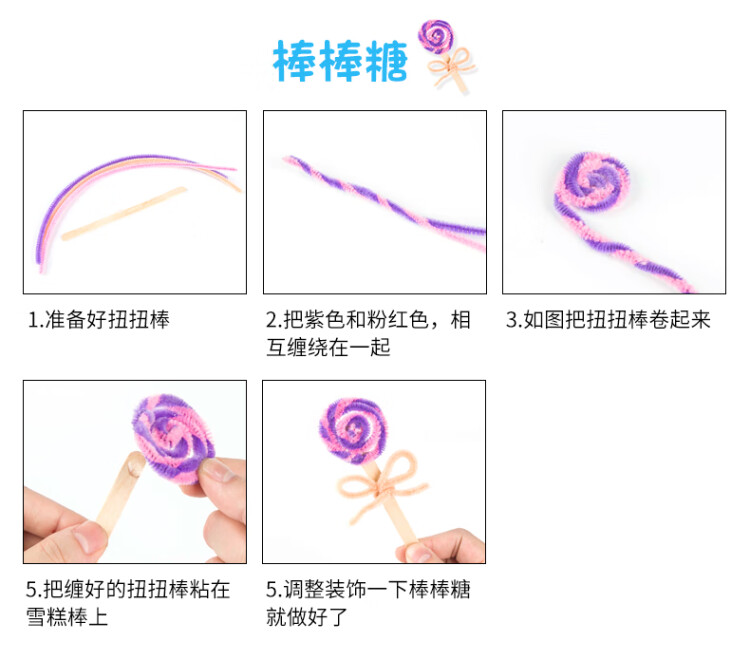 棒棒糖

1.准备好扭扭棒

2.把紫色和粉红色，相互缠绕在一起

3.如图把扭扭棒卷起来

5.把缠好的扭扭棒粘在雪糕棒上

5.调整装饰一下棒棒糖就做好了