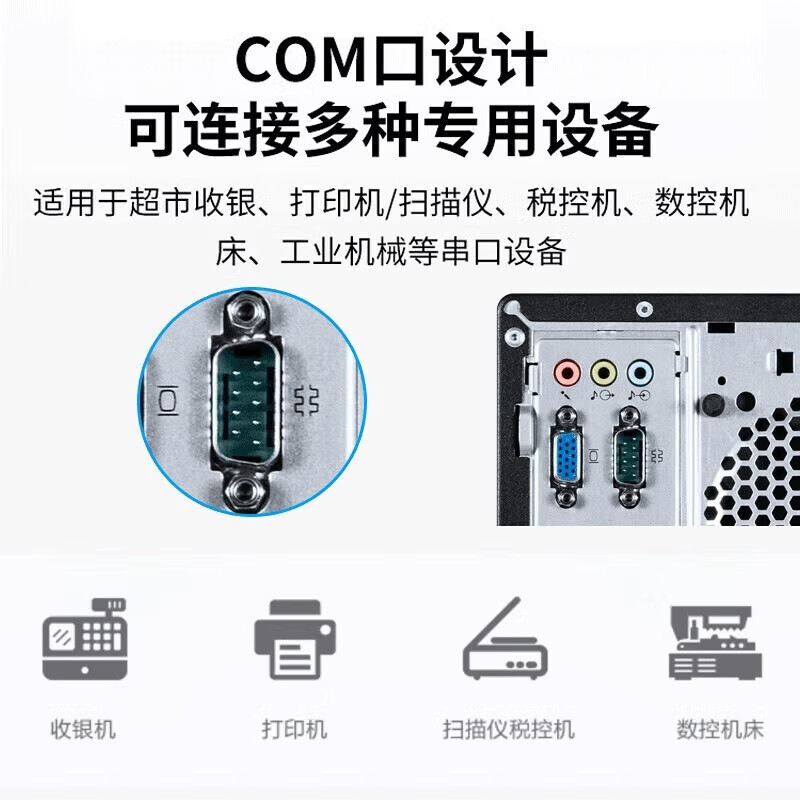 COM口设计
可连接多种专用设备

适用于超市收银、打印机/扫描仪、税控机、数控机床、工业机械等串口设备

收银机

打印机

扫描仪税控机

数控机床