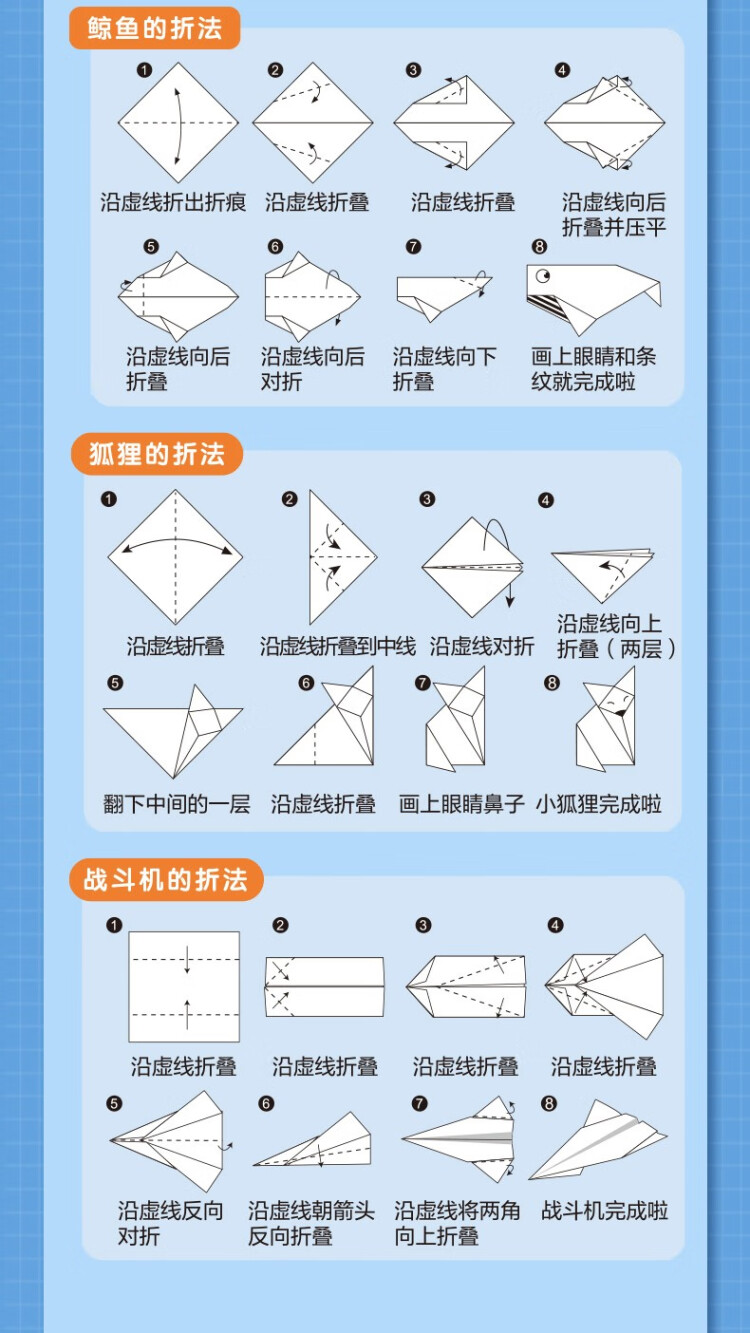 鲸鱼的折法

❶ 沿虚线折出折痕
❷ 沿虚线折叠
❸ 沿虚线折叠
❹ 沿虚线向后折叠并压平
❺ 沿虚线向后折叠
❻ 沿虚线向后对折
❼ 沿虚线向下折叠
❽ 画上眼睛和条纹就完成啦

狐狸的折法

❶ 沿虚线折叠
❷ 沿虚线折叠到中线
❸ 沿虚线对折
❹ 沿虚线向上折叠（两层）
❺ 翻下中间的一层
❻ 沿虚线折叠
❼ 画上眼睛鼻子
❽ 小狐狸完成啦

战斗机的折法

❶ 沿虚线折叠
❷ 沿虚线折叠
❸ 沿虚线折叠
❹ 沿虚线折叠
❺ 沿虚线反向对折
❻ 沿虚线朝箭头反向折叠
❼ 沿虚线将两角向上折叠
❽ 战斗机完成啦