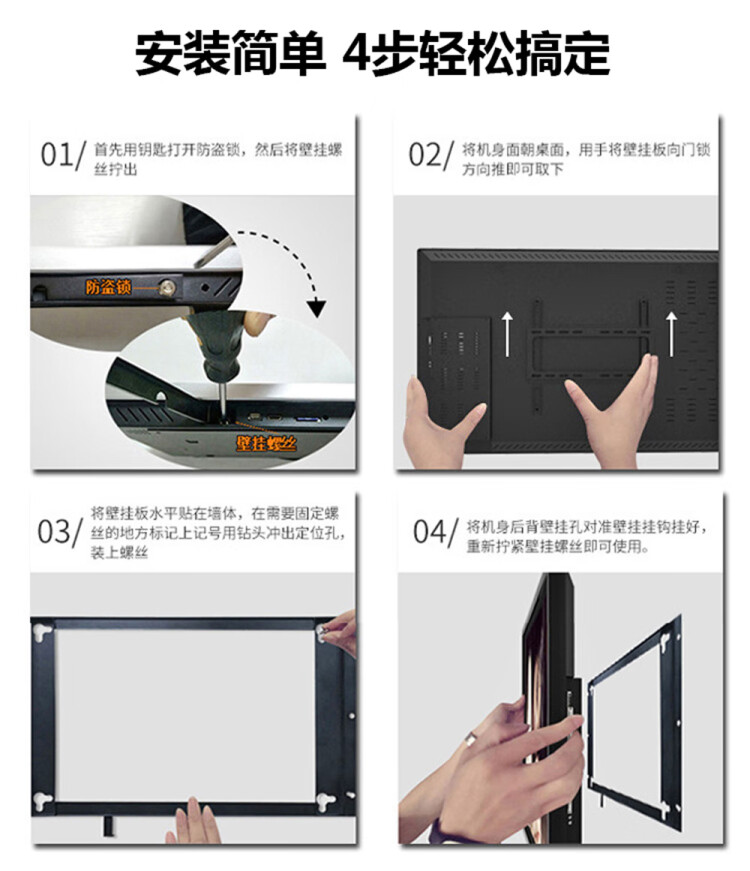 安装简单 4步轻松搞定

01/ 首先用钥匙打开防盗锁，然后将壁挂螺丝拧出

防盗锁

壁挂螺丝

02/ 将机身面朝桌面，用手将壁挂板向门锁方向推即可取下

03/ 将壁挂板水平贴在墙体，在需要固定螺丝的地方标记上记号用钻头冲出定位孔，装上螺丝

04/ 将机身后背壁挂孔对准壁挂挂钩挂好，重新拧紧壁挂螺丝即可使用。