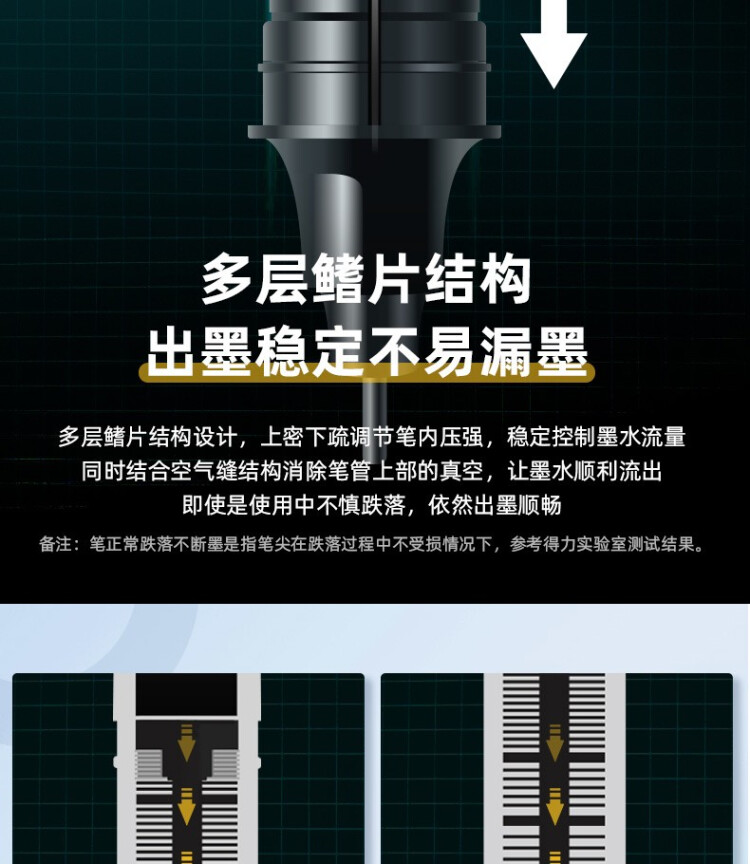 多层鳍片结构
出墨稳定不易漏墨

多层鳍片结构设计，上密下疏调节笔内压强，稳定控制墨水流量
同时结合空气缝结构消除笔管上部的真空，让墨水顺利流出
即使是使用中不慎跌落，依然出墨顺畅

备注：笔正常跌落不断墨是指笔尖在跌落过程中不受损情况下，参考得力实验室测试结果。