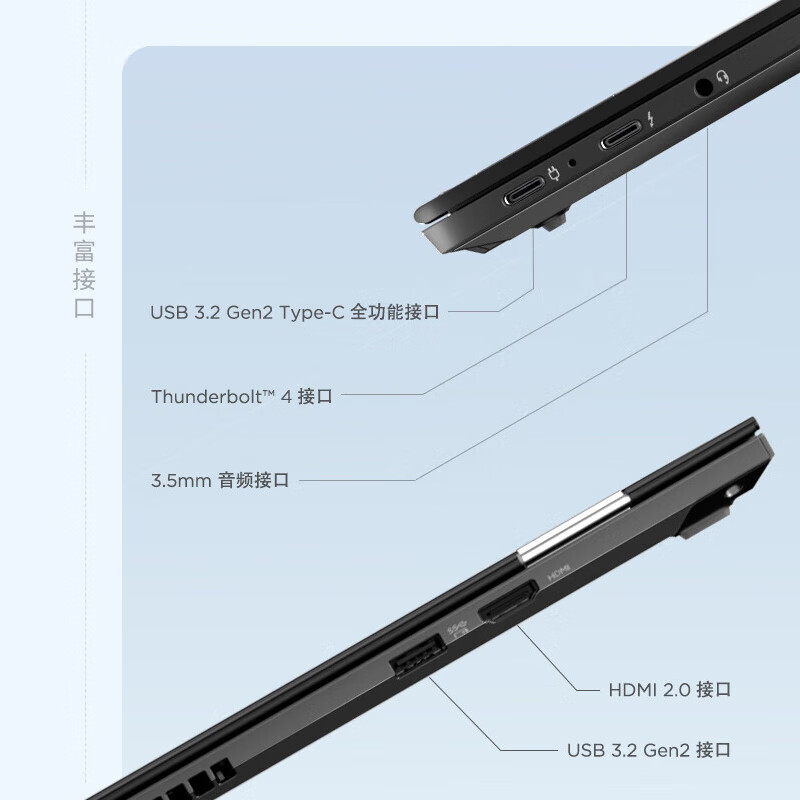 丰富接口

USB 3.2 Gen2 Type-C 全功能接口

Thunderbolt™ 4 接口

3.5mm 音频接口

HDMI

HDMI 2.0 接口

USB 3.2 Gen2 接口