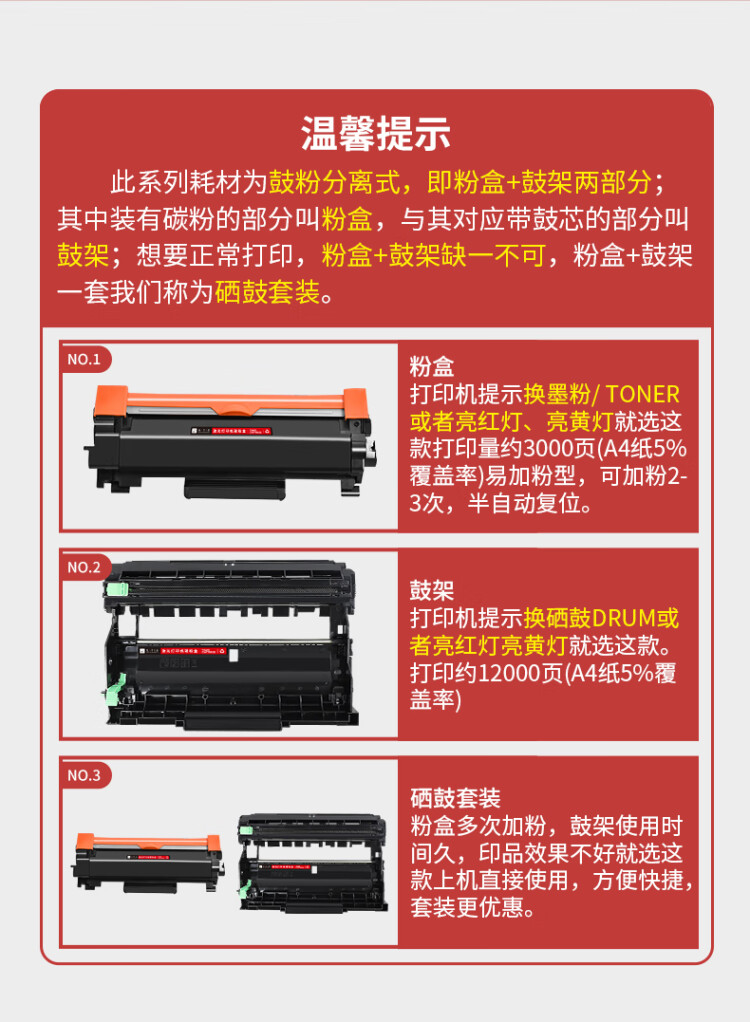 温馨提示

此系列耗材为鼓粉分离式，即粉盒+鼓架两部分；其中装有碳粉的部分叫粉盒，与其对应带鼓芯的部分叫鼓架；想要正常打印，粉盒+鼓架缺一不可，粉盒+鼓架一套我们称为硒鼓套装。

NO.1

粉盒
打印机提示换墨粉/ TONER或者亮红灯、亮黄灯就选这款打印量约3000页(A4纸5%覆盖率)易加粉型，可加粉2-3次，半自动复位。

NO.2

鼓架
打印机提示换硒鼓DRUM或者亮红灯亮黄灯就选这款。打印约12000页(A4纸5%覆盖率)

NO.3

硒鼓套装
粉盒多次加粉，鼓架使用时间久，印品效果不好就选这款上机直接使用，方便快捷，套装更优惠。