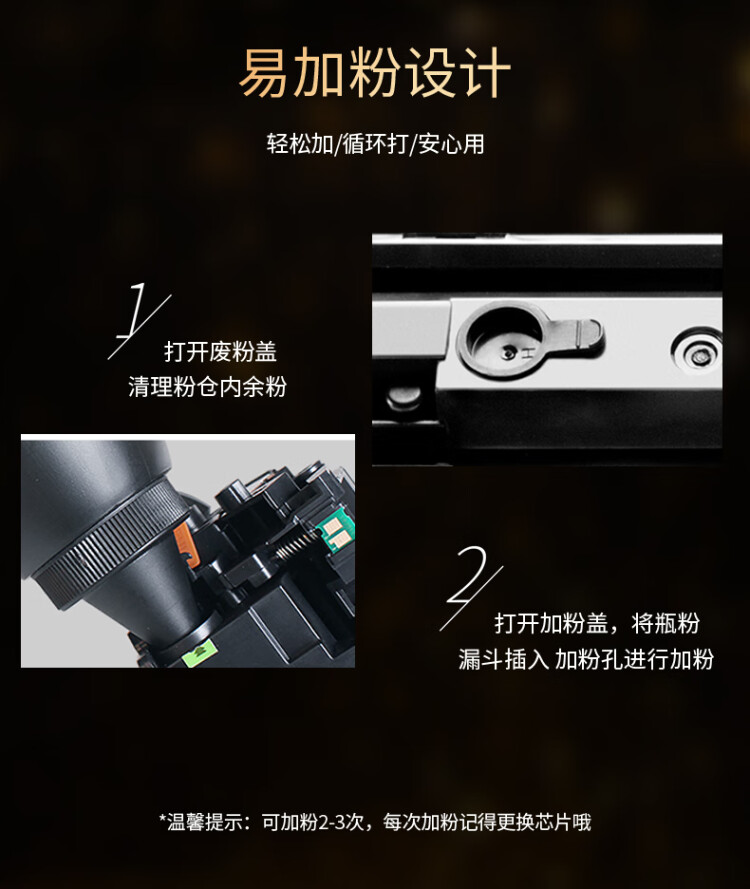 易加粉设计

轻松加/循环打/安心用

1
打开废粉盖
清理粉仓内余粉

2
打开加粉盖，将瓶粉
漏斗插入 加粉孔进行加粉

*温馨提示：可加粉2-3次，每次加粉记得更换芯片哦