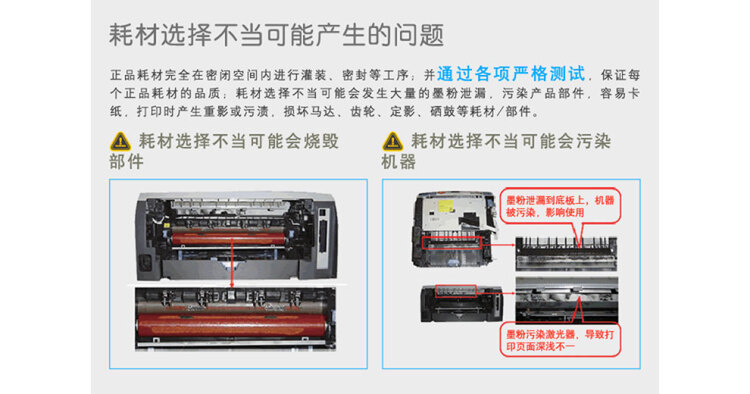 耗材选择不当可能产生的问题

正品耗材完全在密闭空间内进行灌装、密封等工序；并通过各项严格测试，保证每个正品耗材的品质；耗材选择不当可能会发生大量的墨粉泄漏，污染产品部件，容易卡纸，打印时产生重影或污渍，损坏马达、齿轮、定影、硒鼓等耗材/部件。

耗材选择不当可能会烧毁部件

耗材选择不当可能会污染机器

墨粉泄漏到底板上，机器被污染，影响使用

墨粉污染激光器，导致打印页面深浅不一