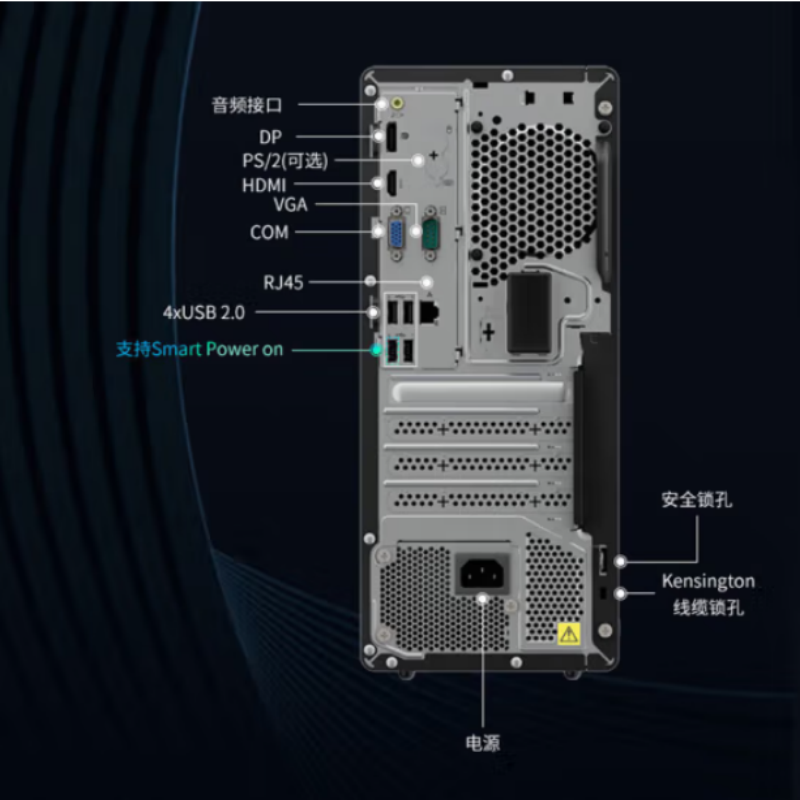 音频接口
DP
PS/2(可选)
HDMI
VGA
COM
RJ45
4xUSB 2.0
支持Smart Power on
安全锁孔
Kensington 线缆锁孔
电源