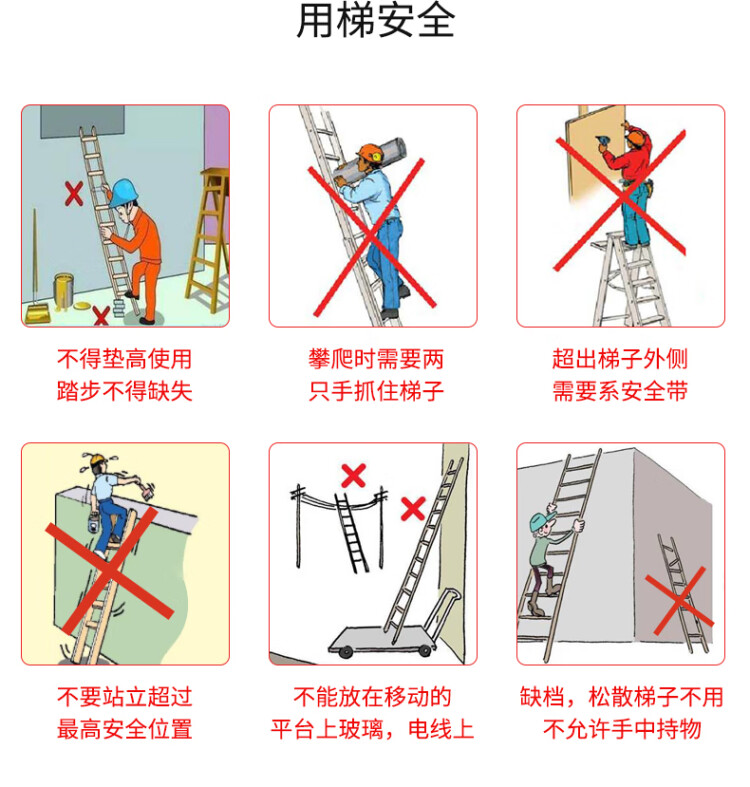 用梯安全

不得垫高使用
踏步不得缺失

攀爬时需要两
只手抓住梯子

超出梯子外侧
需要系安全带

不要站立超过
最高安全位置

不能放在移动的
平台上玻璃，电线上

缺档，松散梯子不用
不允许手中持物