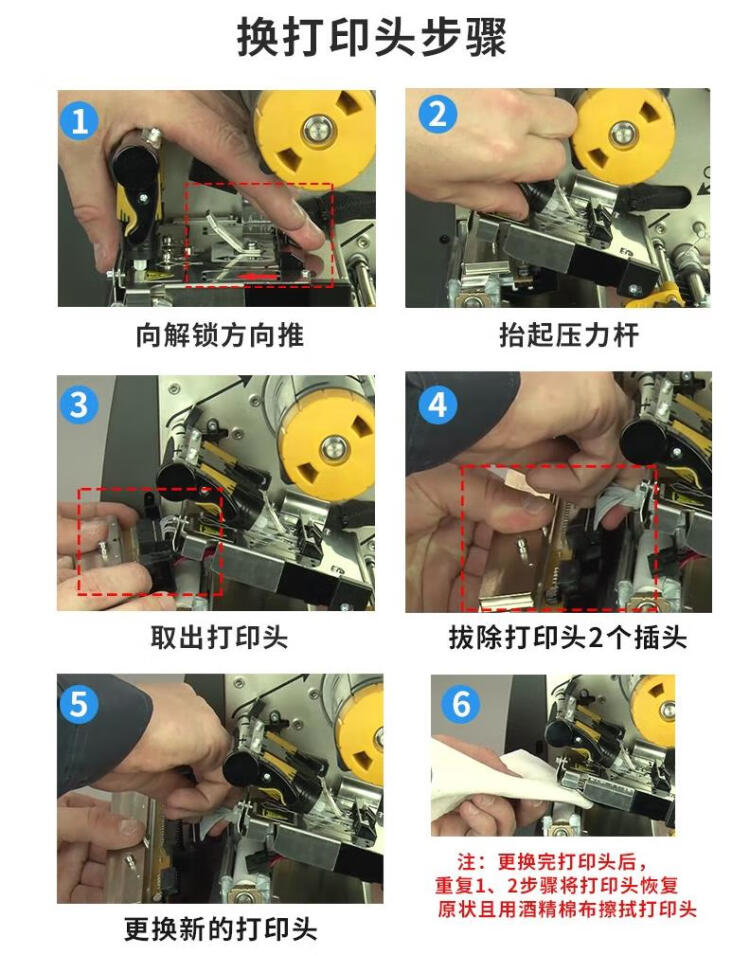 换打印头步骤

1

向解锁方向推

2

抬起压力杆

3

取出打印头

4

拔除打印头2个插头

5

更换新的打印头

6

注：更换完打印头后，重复1、2步骤将打印头恢复原状且用酒精棉布擦拭打印头