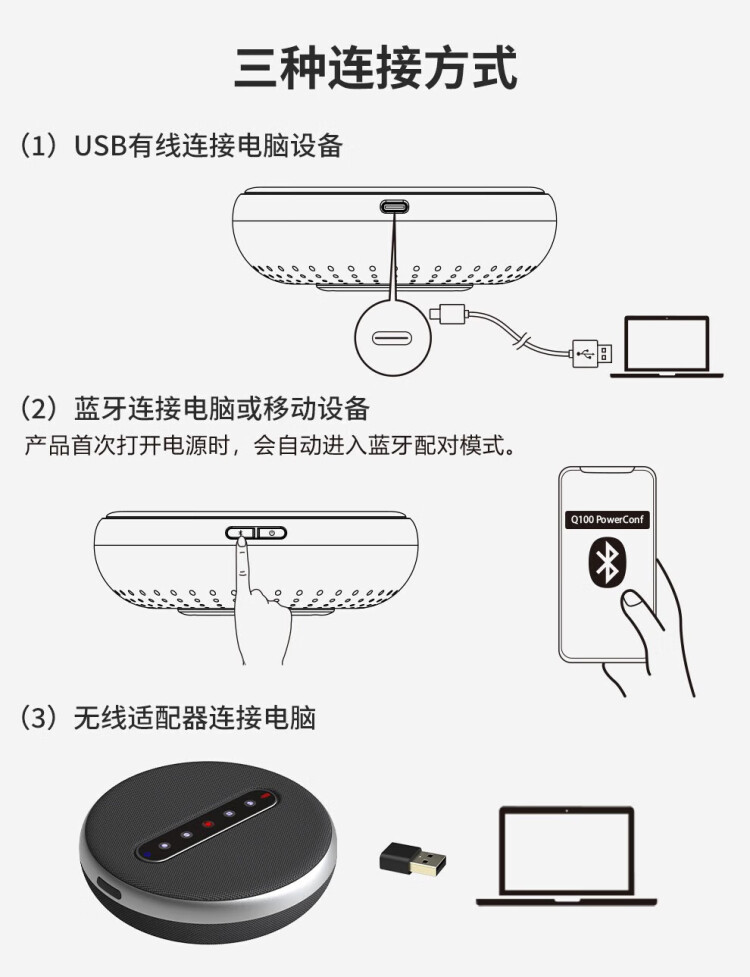 三种连接方式

（1）USB有线连接电脑设备

（2）蓝牙连接电脑或移动设备
产品首次打开电源时，会自动进入蓝牙配对模式。

Q100 PowerConf

（3）无线适配器连接电脑