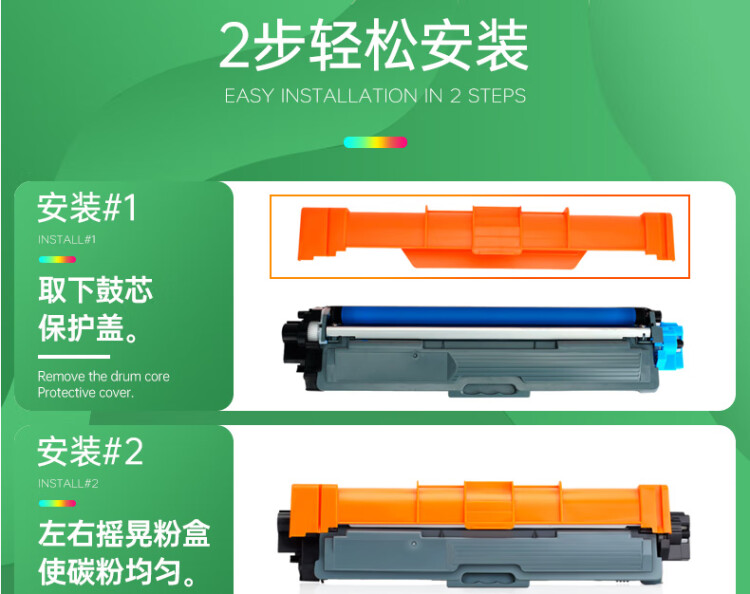 2步轻松安装

EASY INSTALLATION IN 2 STEPS

安装#1

INSTALL#1

取下鼓芯保护盖。

Remove the drum core Protective cover.

安装#2

INSTALL#2

左右摇晃粉盒使碳粉均匀。