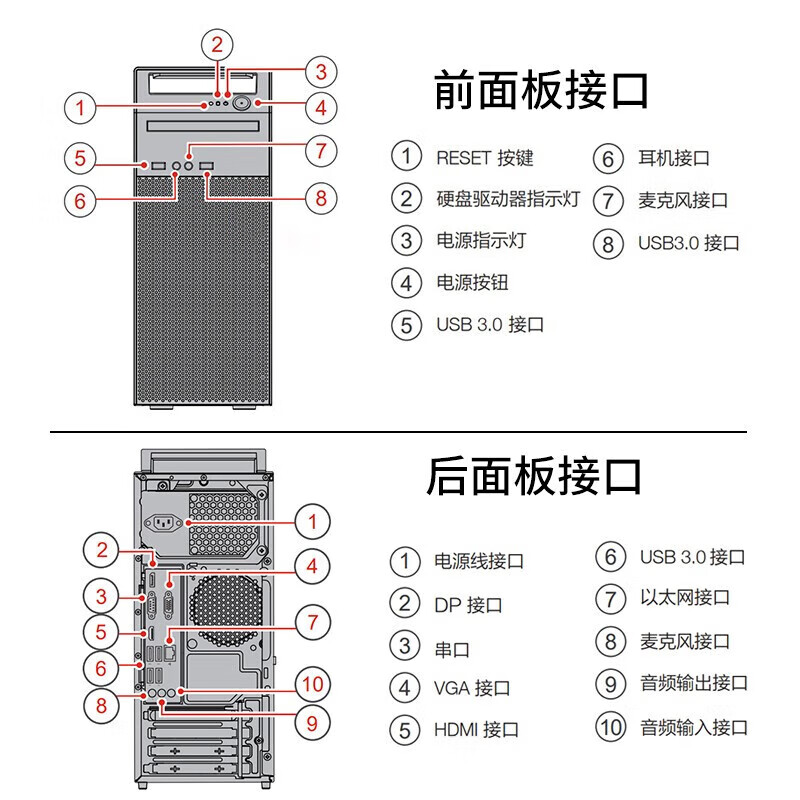 2
3
1
4
5
7
6
8

前面板接口

① RESET 按键
② 硬盘驱动器指示灯
③ 电源指示灯
④ 电源按钮
⑤ USB 3.0 接口

⑥ 耳机接口
⑦ 麦克风接口
⑧ USB3.0 接口

1
2
4
3
5
7
6
10
8
9

后面板接口

① 电源线接口
② DP 接口
③ 串口
④ VGA 接口
⑤ HDMI 接口

⑥ USB 3.0 接口
⑦ 以太网接口
⑧ 麦克风接口
⑨ 音频输出接口
⑩ 音频输入接口