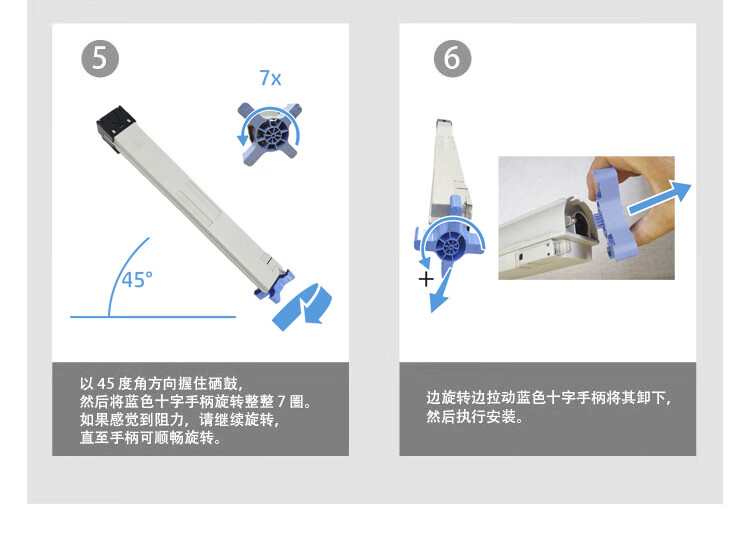 5

7x

45°

以 45 度角方向握住硒鼓，
然后将蓝色十字手柄旋转整整 7 圈。
如果感觉到阻力，请继续旋转，
直至手柄可顺畅旋转。

6

+

边旋转边拉动蓝色十字手柄将其卸下，
然后执行安装。