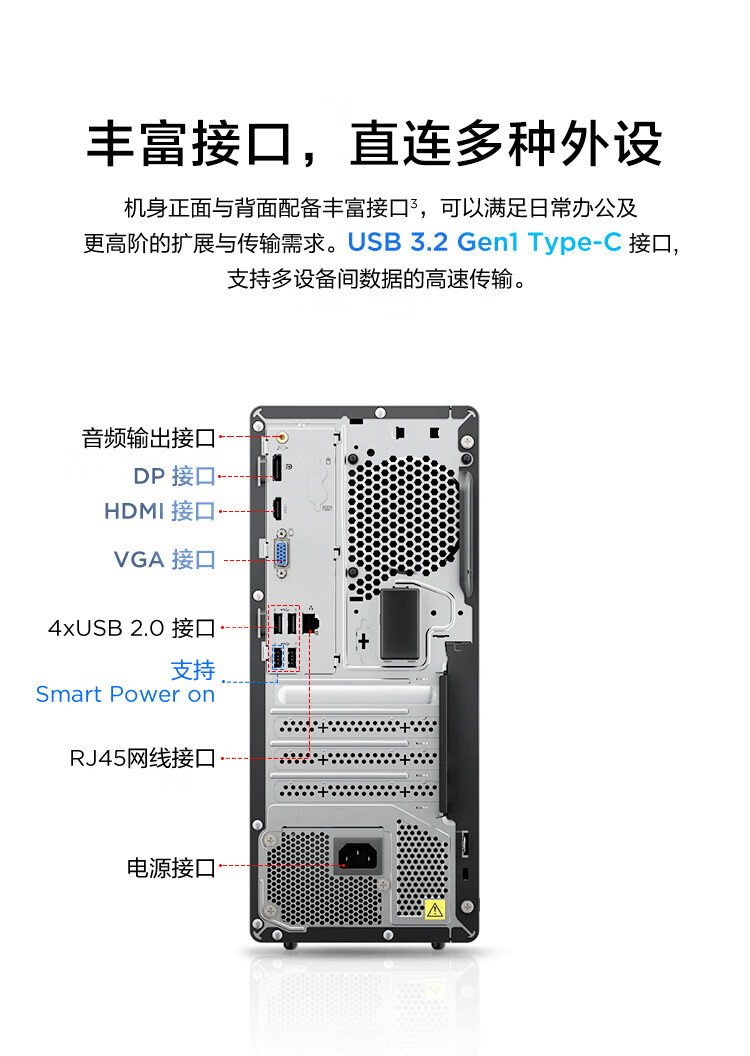 丰富接口，直连多种外设

机身正面与背面配备丰富接口$^3$，可以满足日常办公及更高阶的扩展与传输需求。USB 3.2 Gen1 Type-C 接口，支持多设备间数据的高速传输。

音频输出接口
DP 接口
HDMI 接口
VGA 接口
4xUSB 2.0 接口
支持
Smart Power on
RJ45网线接口
电源接口