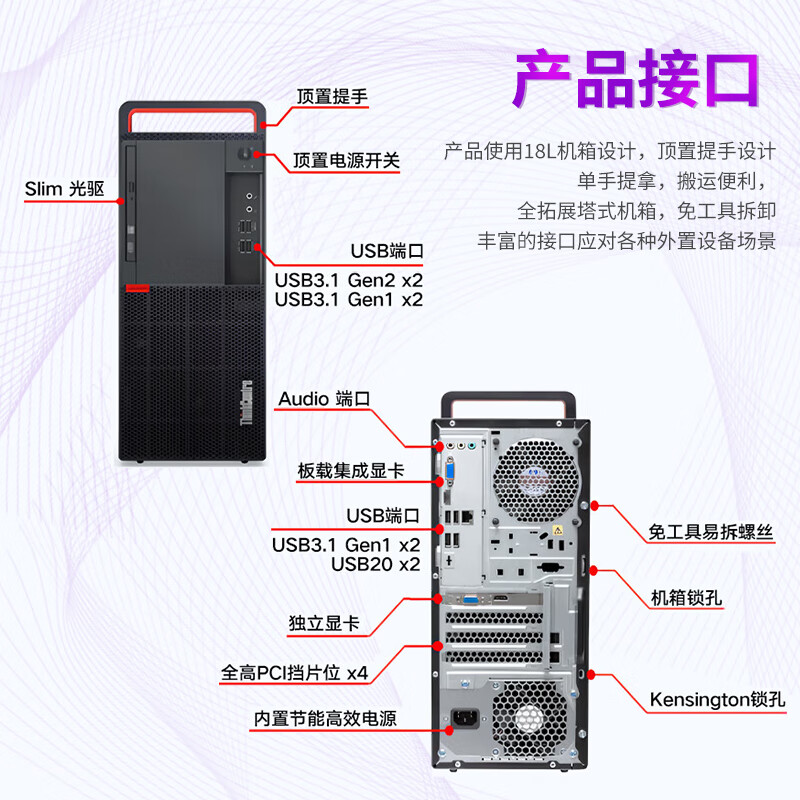 产品接口

产品使用18L机箱设计，顶置提手设计
单手提拿，搬运便利，
全拓展塔式机箱，免工具拆卸
丰富的接口应对各种外置设备场景

顶置提手

顶置电源开关

Slim 光驱

USB端口
USB3.1 Gen2 x2
USB3.1 Gen1 x2

ThinkCentre

Audio 端口

板载集成显卡

USB端口
USB3.1 Gen1 x2
USB20 x2

独立显卡

全高PCI挡片位 x4

内置节能高效电源

免工具易拆螺丝

机箱锁孔

Kensington锁孔