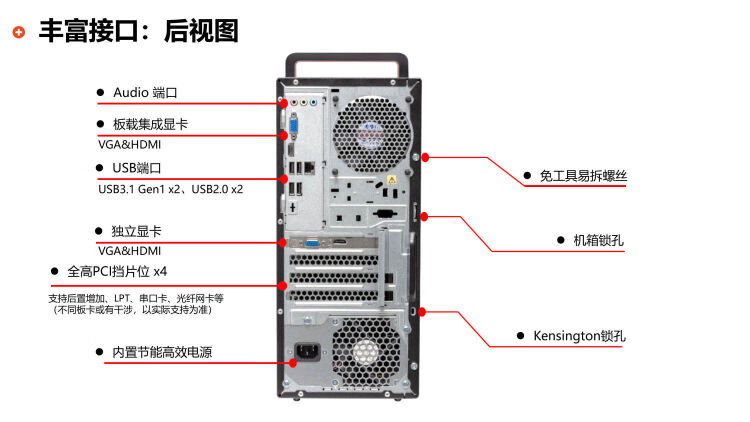 丰富接口：后视图

Audio 端口

板载集成显卡
VGA&HDMI

USB端口
USB3.1 Gen1 x2、USB2.0 x2

独立显卡
VGA&HDMI

全高PCI挡片位 x4
支持后置增加、LPT、串口卡、光纤网卡等
（不同板卡或有干涉，以实际支持为准）

内置节能高效电源

免工具易拆螺丝

机箱锁孔

Kensington锁孔