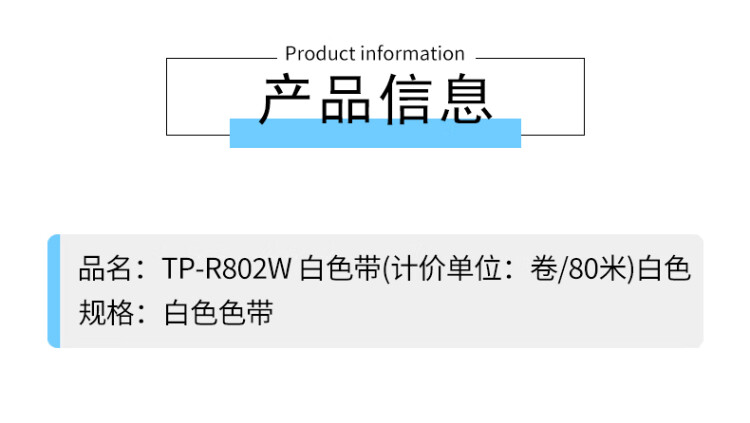 Product information
产品信息

品名：TP-R802W 白色带(计价单位：卷/80米)白色
规格：白色色带