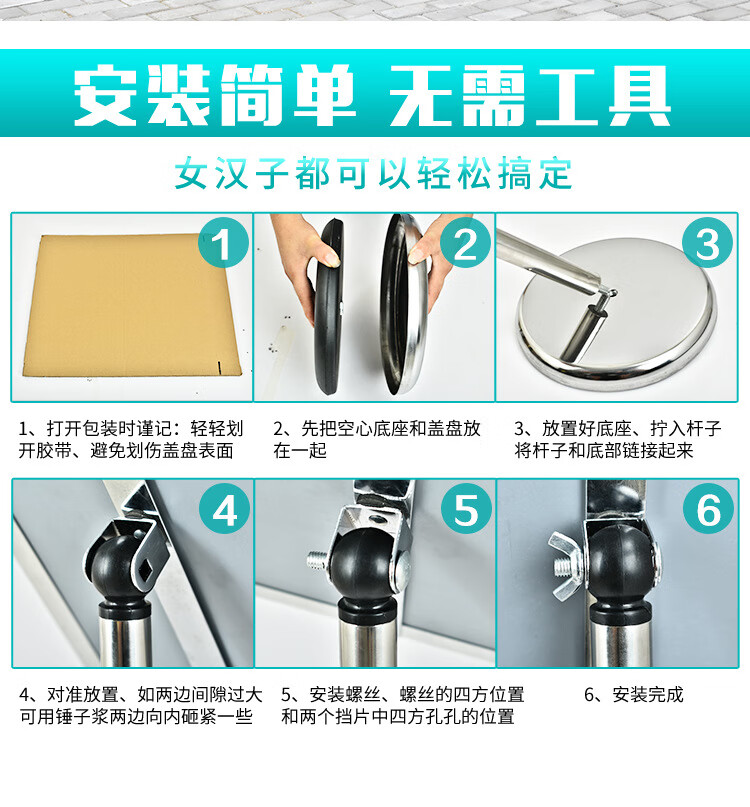 安装简单 无需工具

女汉子都可以轻松搞定

1

2

3

1、打开包装时谨记：轻轻划开胶带、避免划伤盖盘表面

2、先把空心底座和盖盘放在一起

3、放置好底座、拧入杆子将杆子和底部链接起来

4

5

6

4、对准放置、如两边间隙过大可用锤子浆两边向内砸紧一些

5、安装螺丝、螺丝的四方位置和两个挡片中四方孔孔的位置

6、安装完成