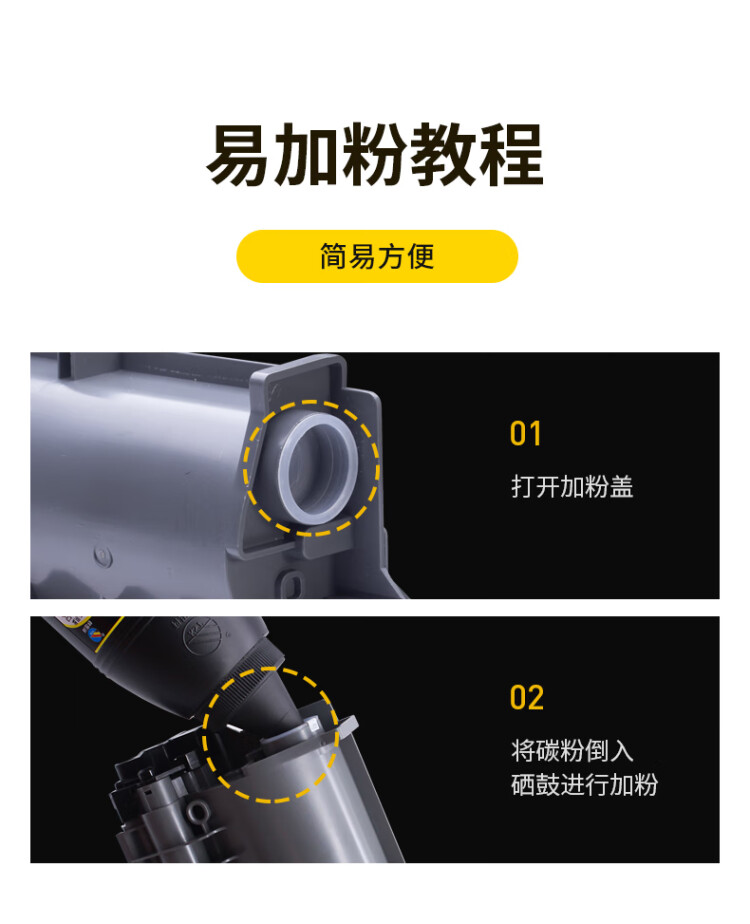 易加粉教程

简易方便

01

打开加粉盖

02

将碳粉倒入
硒鼓进行加粉