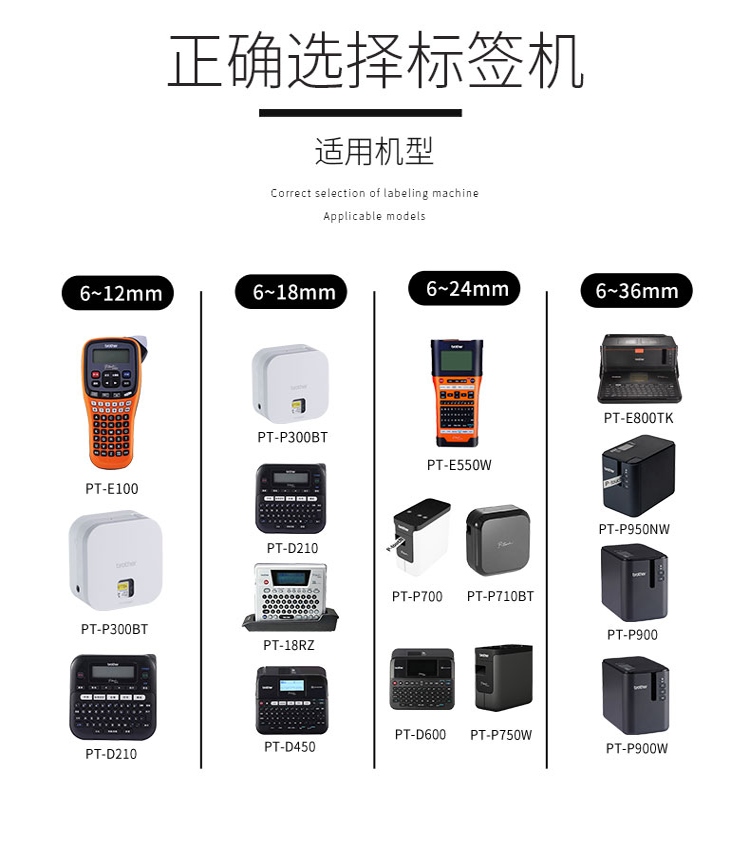 正确选择标签机

适用机型

Correct selection of labeling machine

Applicable models

6~12mm

PT-E100

PT-P300BT

PT-D210

6~18mm

PT-P300BT

PT-D210

PT-18RZ

PT-D450

6~24mm

PT-E550W

PT-P700

PT-P710BT

PT-D600

PT-P750W

6~36mm

PT-E800TK

PT-P950NW

PT-P900

PT-P900W