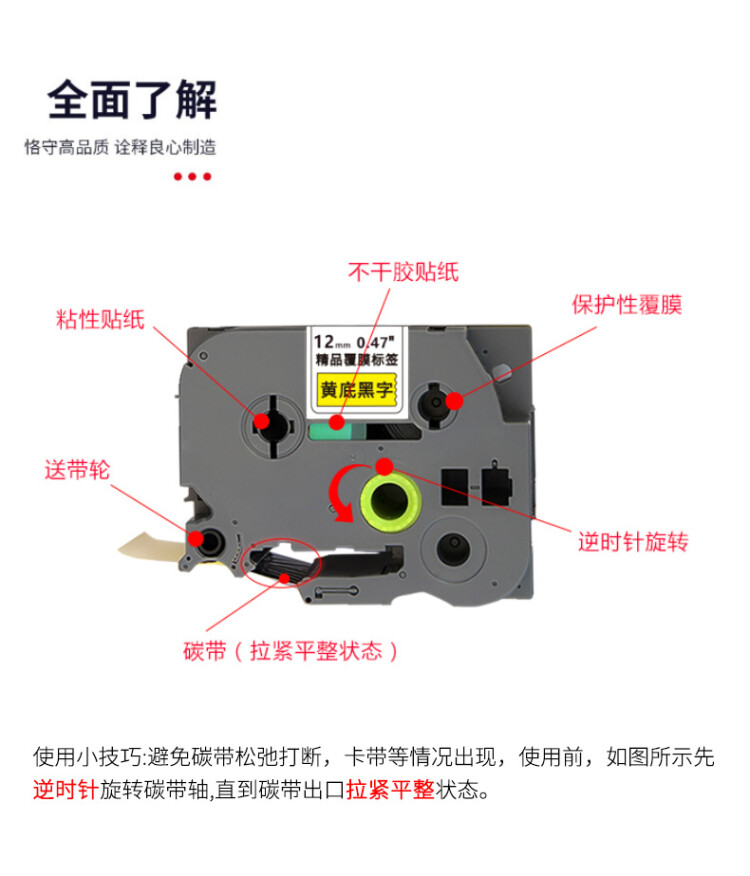 全面了解

恪守高品质 诠释良心制造

不干胶贴纸

粘性贴纸

保护性覆膜

12mm 0.47"
精品覆膜标签
黄底黑字

送带轮

逆时针旋转

碳带（拉紧平整状态）

使用小技巧:避免碳带松弛打断，卡带等情况出现，使用前，如图所示先逆时针旋转碳带轴,直到碳带出口拉紧平整状态。