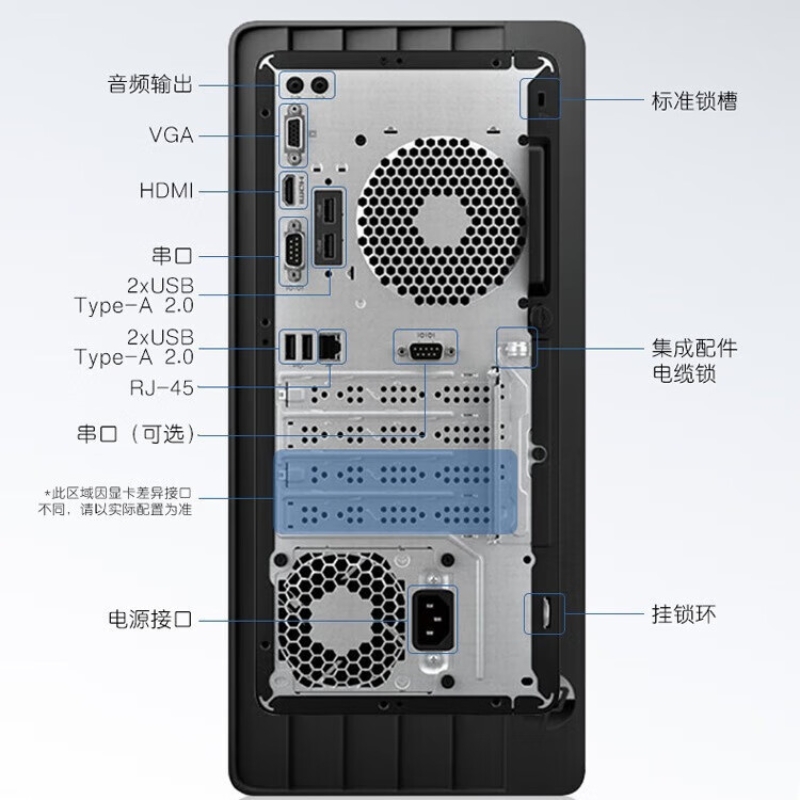 音频输出

VGA

HDMI

串口

2xUSB Type-A 2.0

2xUSB Type-A 2.0

RJ-45

串口（可选）

*此区域因显卡差异接口不同，请以实际配置为准

电源接口

标准锁槽

集成配件电缆锁

挂锁环