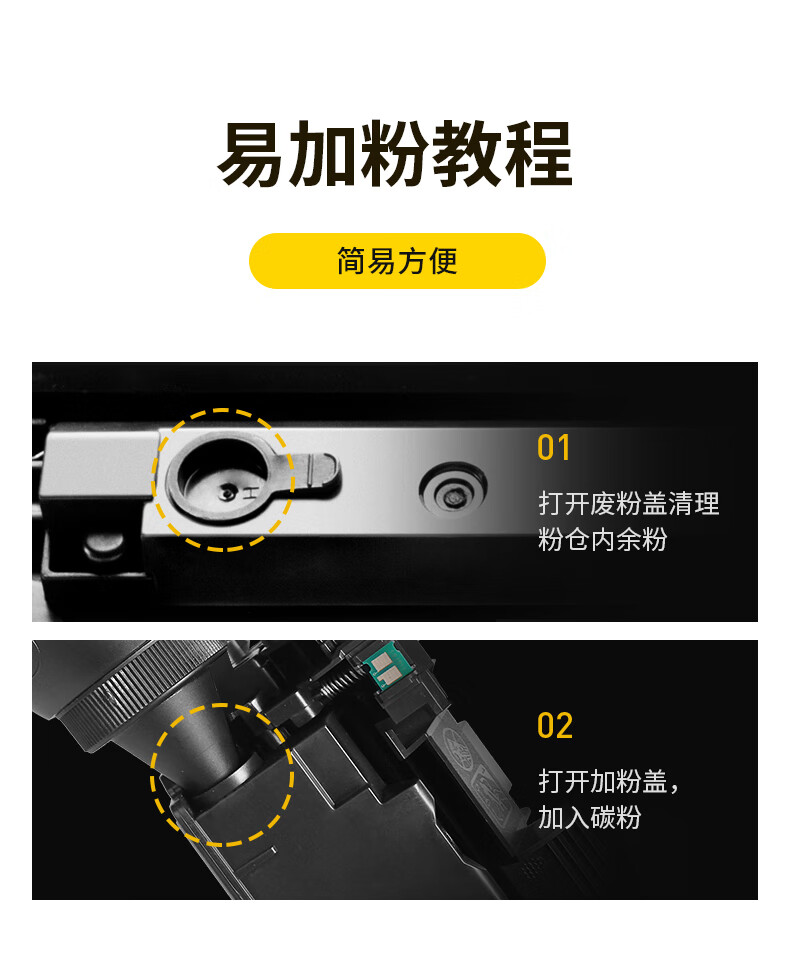 易加粉教程

简易方便

01

打开废粉盖清理粉仓内余粉

02

打开加粉盖，加入碳粉