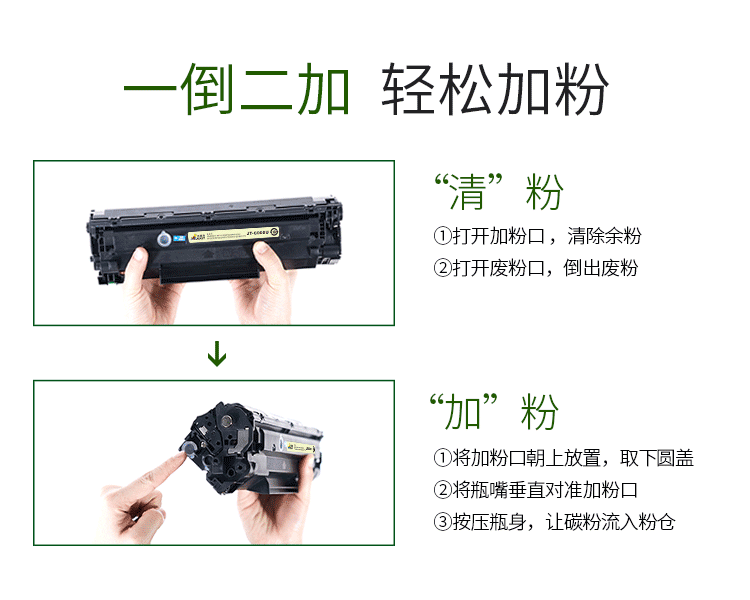 一倒二加 轻松加粉

“清”粉

①打开加粉口，清除余粉

②打开废粉口，倒出废粉

“加”粉

①将加粉口朝上放置，取下圆盖

②将瓶嘴垂直对准加粉口

③按压瓶身，让碳粉流入粉仓