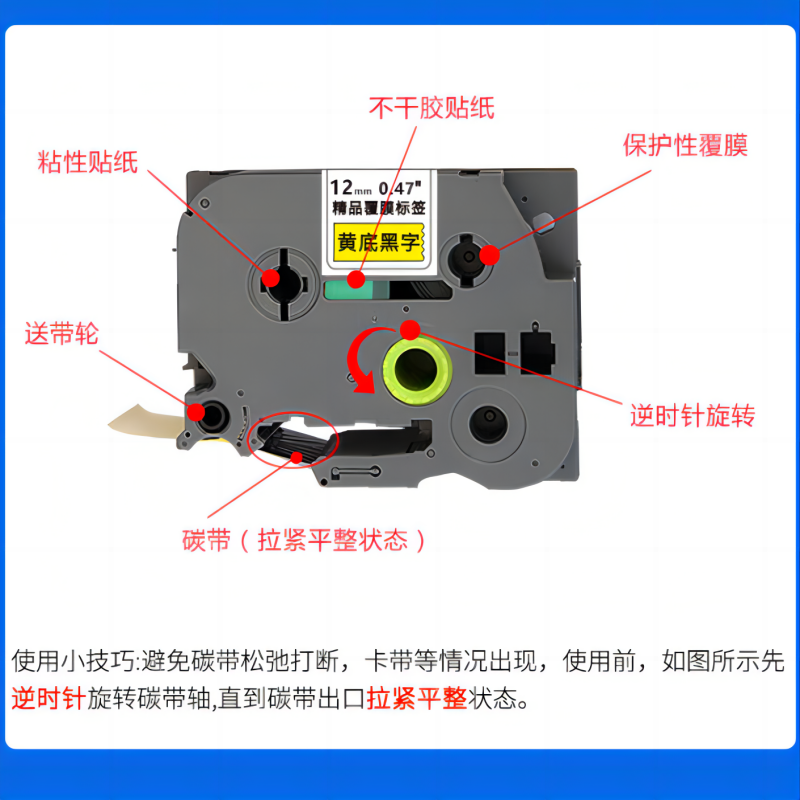 不干胶贴纸

粘性贴纸

保护性覆膜

12mm 0.47"
精品覆膜标签
黄底黑字

送带轮

逆时针旋转

碳带（拉紧平整状态）

使用小技巧:避免碳带松弛打断，卡带等情况出现，使用前，如图所示先逆时针旋转碳带轴,直到碳带出口拉紧平整状态。