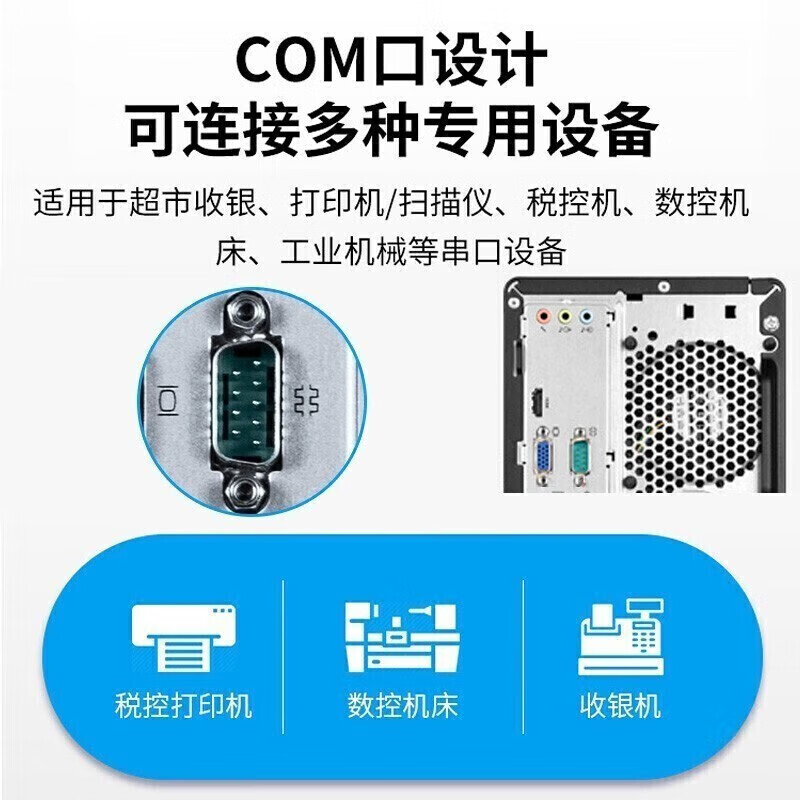 COM口设计
可连接多种专用设备

适用于超市收银、打印机/扫描仪、税控机、数控机床、工业机械等串口设备

税控打印机

数控机床

收银机