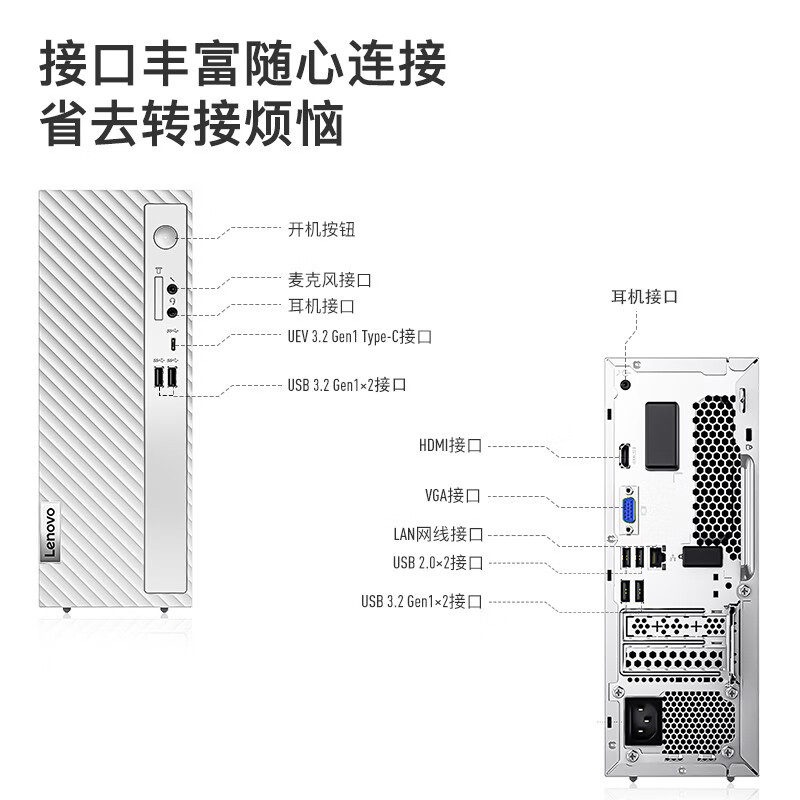 接口丰富随心连接
省去转接烦恼

开机按钮
麦克风接口
耳机接口
UEV 3.2 Gen1 Type-C接口
USB 3.2 Gen1×2接口

Lenovo

耳机接口
HDMI接口
VGA接口
LAN网线接口
USB 2.0×2接口
USB 3.2 Gen1×2接口