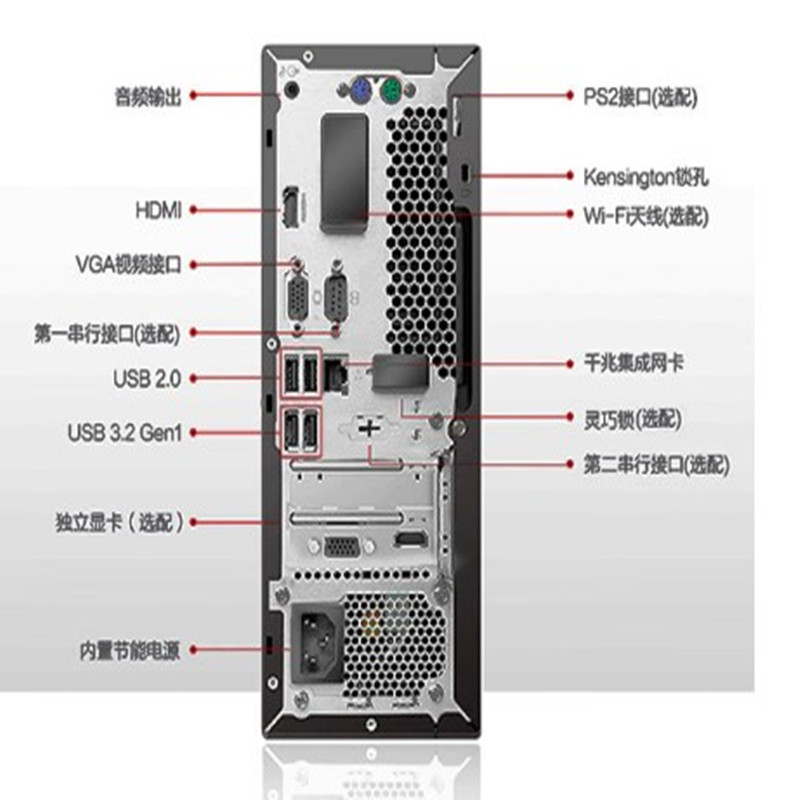 音频输出

HDMI

VGA视频接口

第一串行接口(选配)

USB 2.0

USB 3.2 Gen1

独立显卡（选配）

内置节能电源

PS2接口(选配)

Kensington锁孔

Wi-Fi天线(选配)

千兆集成网卡

灵巧锁(选配)

第二串行接口(选配)