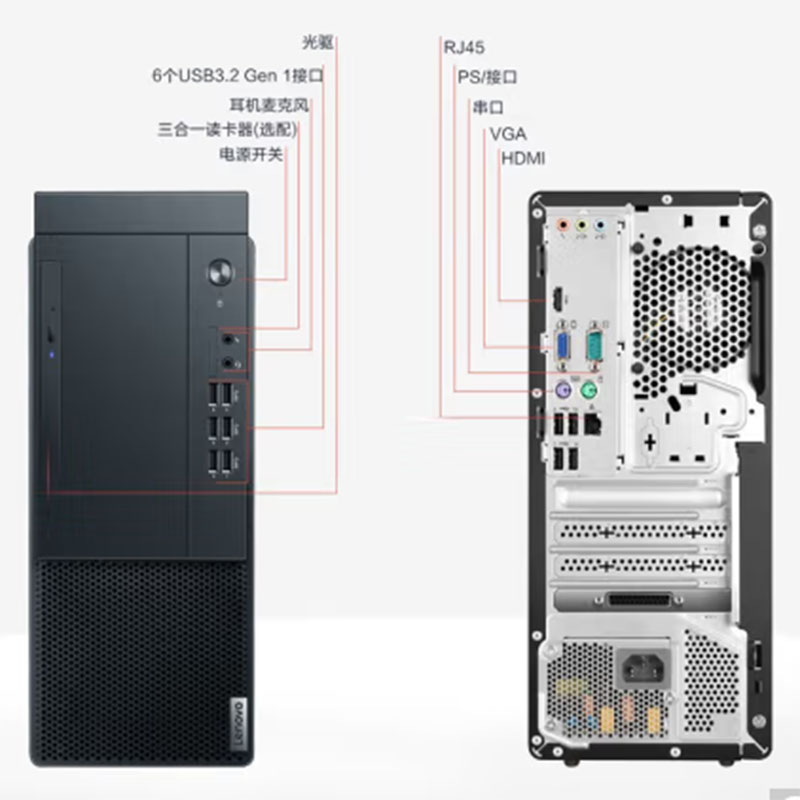 光驱
6个USB3.2 Gen 1接口
耳机麦克风
三合一读卡器(选配)
电源开关

RJ45
PS/接口
串口
VGA
HDMI

Lenovo