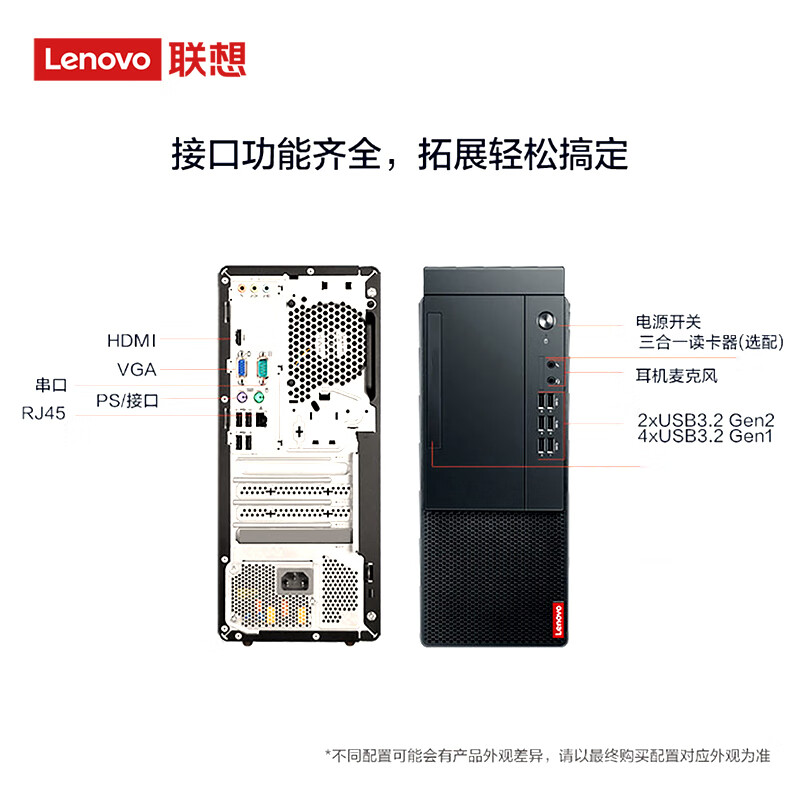 Lenovo 联想

接口功能齐全，拓展轻松搞定

HDMI
VGA
串口
PS/接口
RJ45

电源开关
三合一读卡器(选配)
耳机麦克风
2xUSB3.2 Gen2
4xUSB3.2 Gen1

Lenovo

*不同配置可能会有产品外观差异，请以最终购买配置对应外观为准