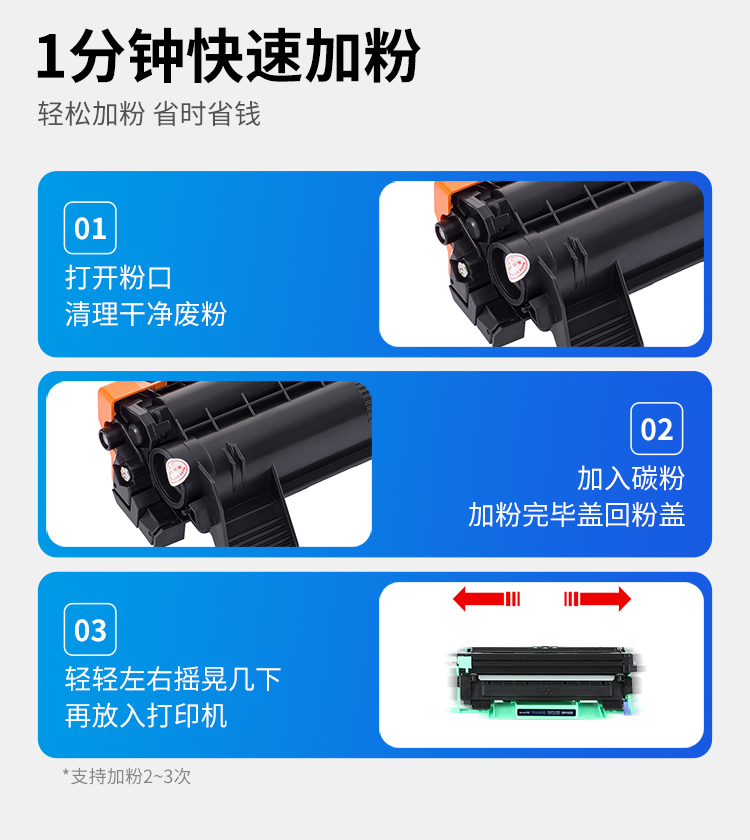 1分钟快速加粉

轻松加粉 省时省钱

01

打开粉口
清理干净废粉

02

加入碳粉
加粉完毕盖回粉盖

03

轻轻左右摇晃几下
再放入打印机

*支持加粉2~3次