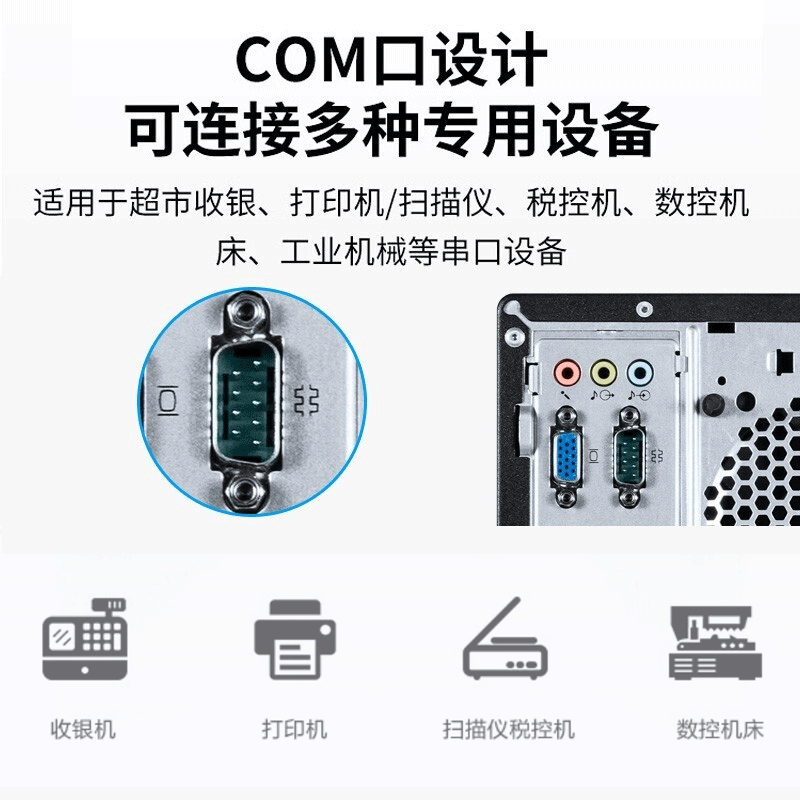 COM口设计
可连接多种专用设备

适用于超市收银、打印机/扫描仪、税控机、数控机床、工业机械等串口设备

收银机

打印机

扫描仪税控机

数控机床