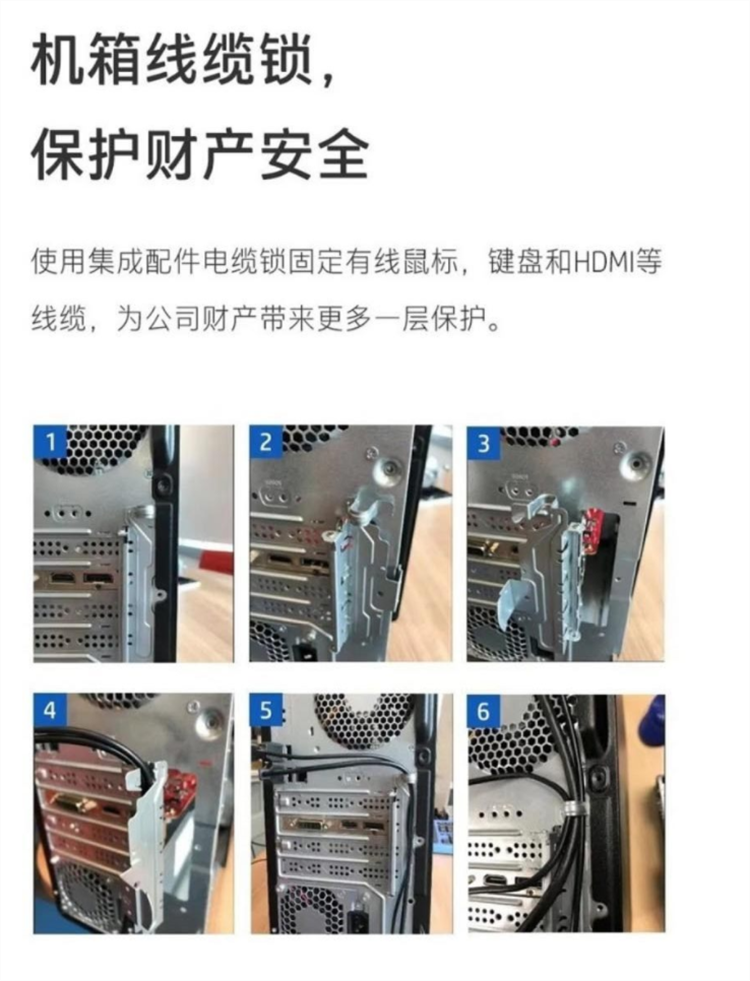 机箱线缆锁，
保护财产安全

使用集成配件电缆锁固定有线鼠标，键盘和HDMI等线缆，为公司财产带来更多一层保护。

1

2

3

4

5

6