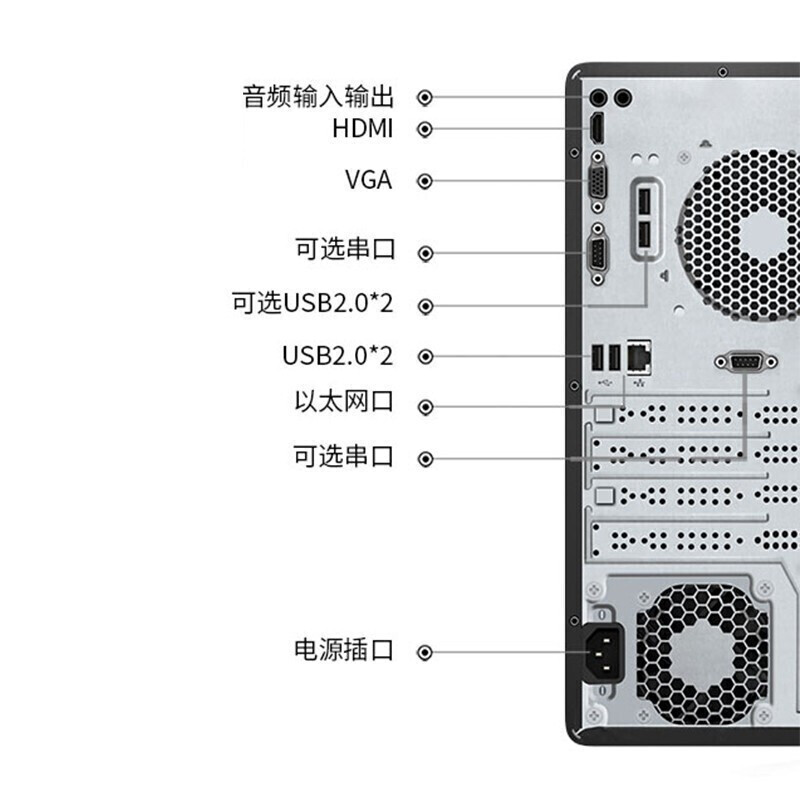 音频输入输出
HDMI
VGA
可选串口
可选USB2.0*2
USB2.0*2
以太网口
可选串口
电源插口