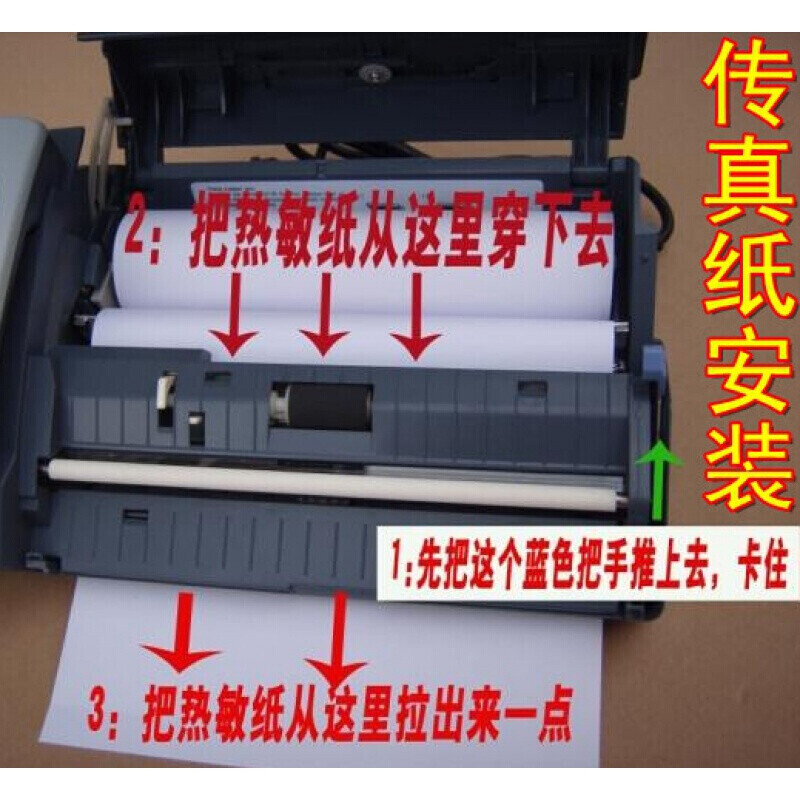 传真纸安装

2：把热敏纸从这里穿下去

1:先把这个蓝色把手推上去，卡住

3：把热敏纸从这里拉出来一点