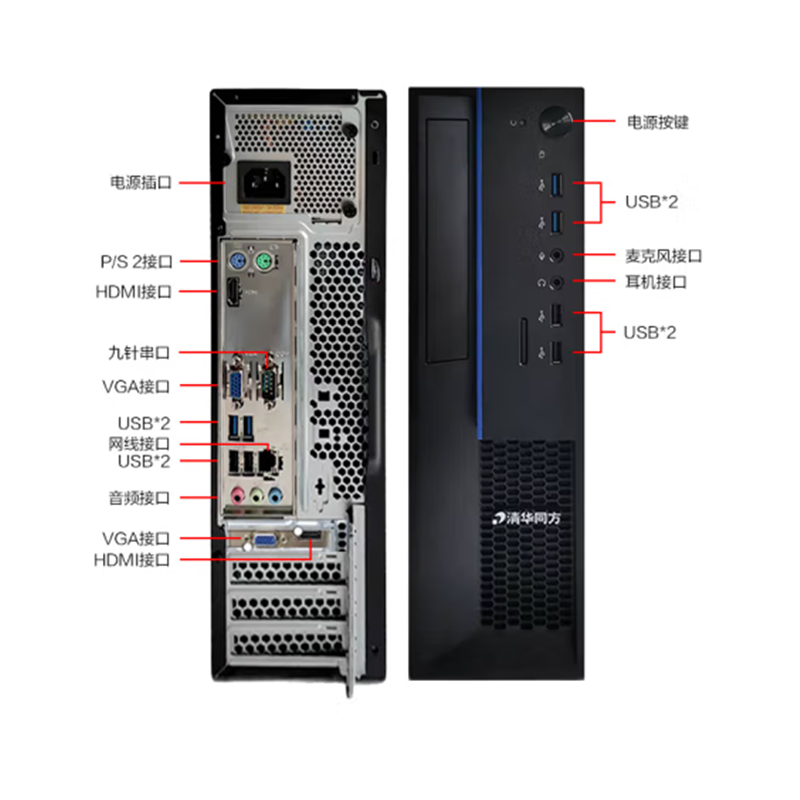 电源插口
P/S 2接口
HDMI接口
九针串口
VGA接口
USB*2
网线接口
USB*2
音频接口
VGA接口
HDMI接口

电源按键
USB*2
麦克风接口
耳机接口
USB*2

清华同方