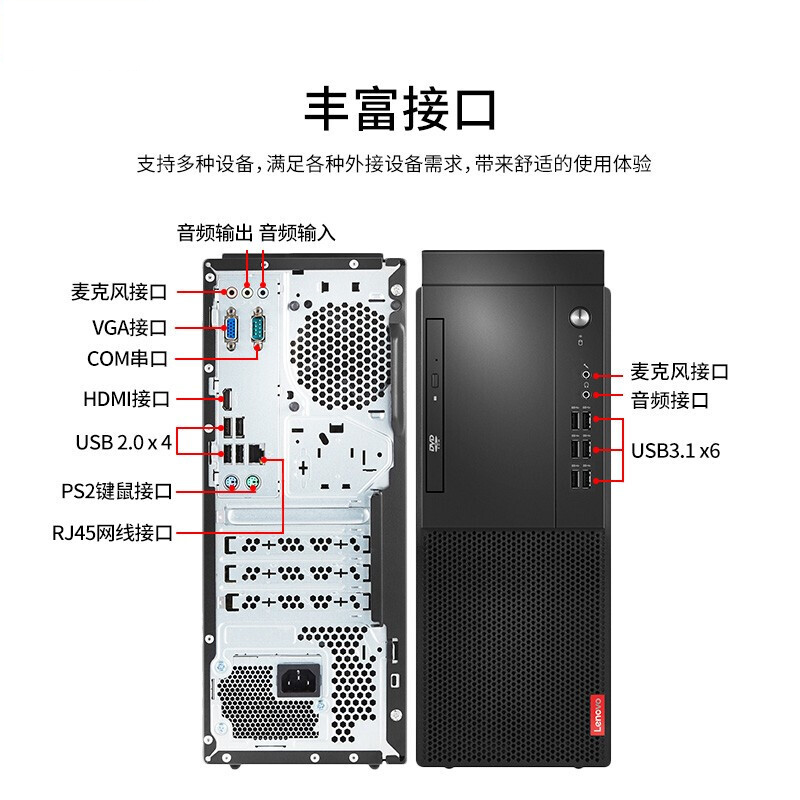 丰富接口

支持多种设备，满足各种外接设备需求，带来舒适的使用体验

音频输出 音频输入

麦克风接口
VGA接口
COM串口
HDMI接口
USB 2.0 x 4
PS2键鼠接口
RJ45网线接口

麦克风接口
音频接口
USB3.1 x6

DVD

Lenovo