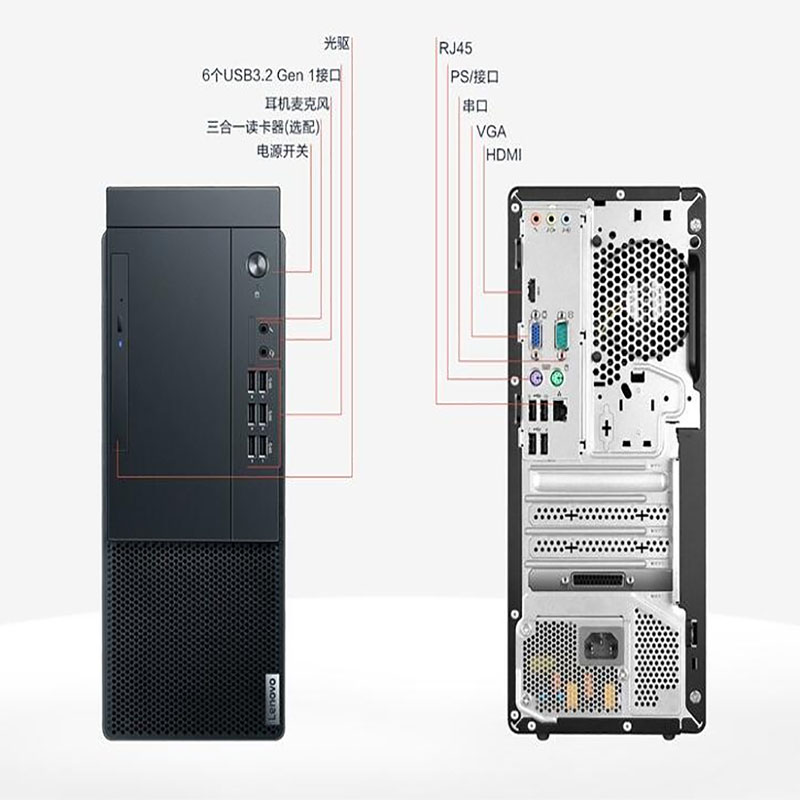 光驱
6个USB3.2 Gen 1接口
耳机麦克风
三合一读卡器(选配)
电源开关

RJ45
PS/接口
串口
VGA
HDMI

Lenovo