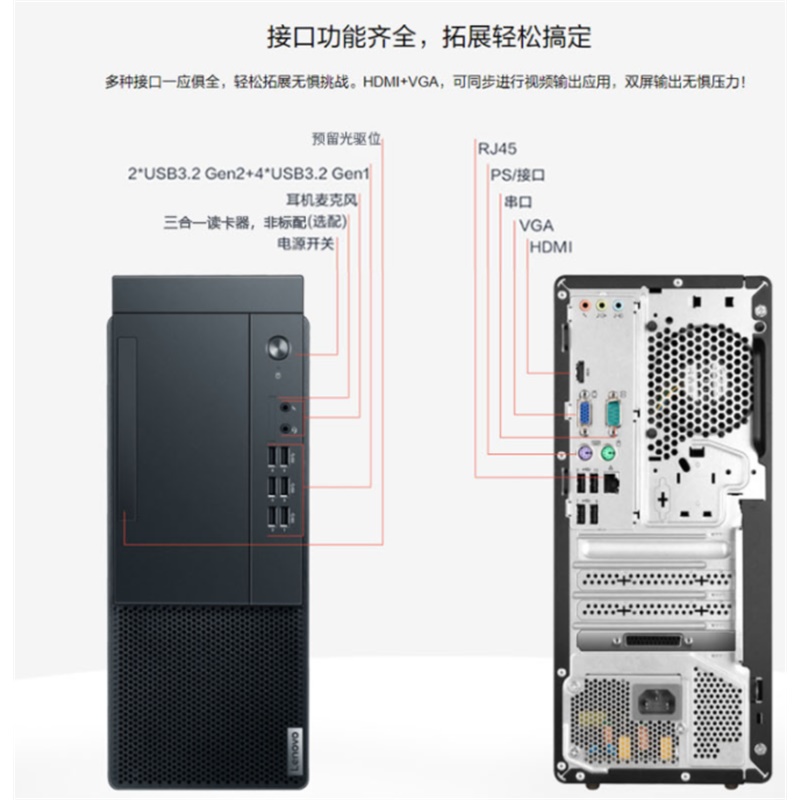 接口功能齐全，拓展轻松搞定

多种接口一应俱全，轻松拓展无惧挑战。HDMI+VGA，可同步进行视频输出应用，双屏输出无惧压力！

预留光驱位
2*USB3.2 Gen2+4*USB3.2 Gen1
耳机麦克风
三合一读卡器，非标配(选配)
电源开关

RJ45
PS/接口
串口
VGA
HDMI

Lenovo