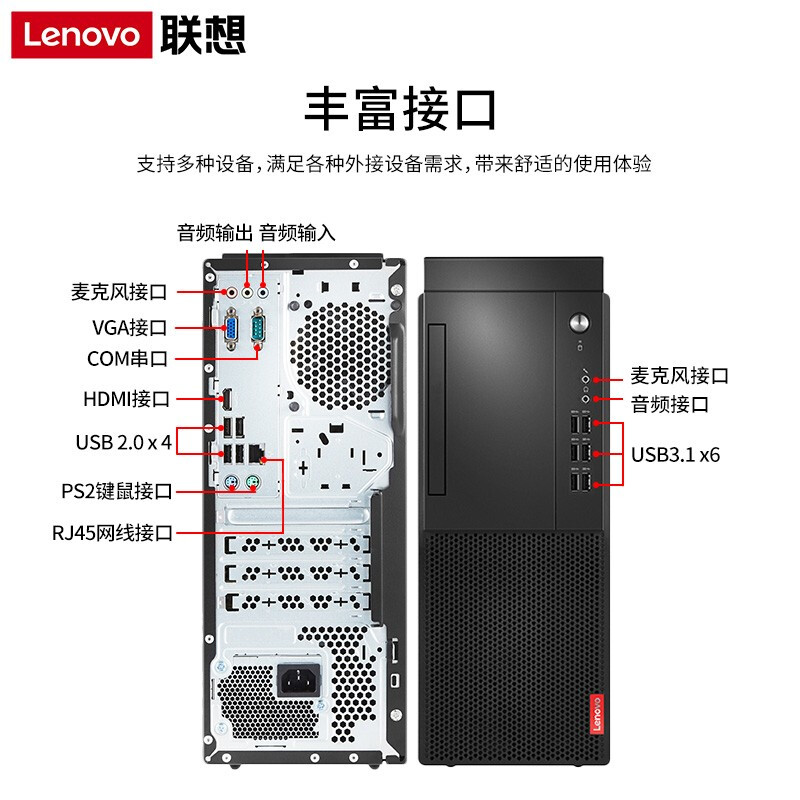 Lenovo 联想

丰富接口

支持多种设备，满足各种外接设备需求，带来舒适的使用体验

音频输出 音频输入

麦克风接口

VGA接口

COM串口

HDMI接口

USB 2.0 x 4

PS2键鼠接口

RJ45网线接口

麦克风接口

音频接口

USB3.1 x6

Lenovo