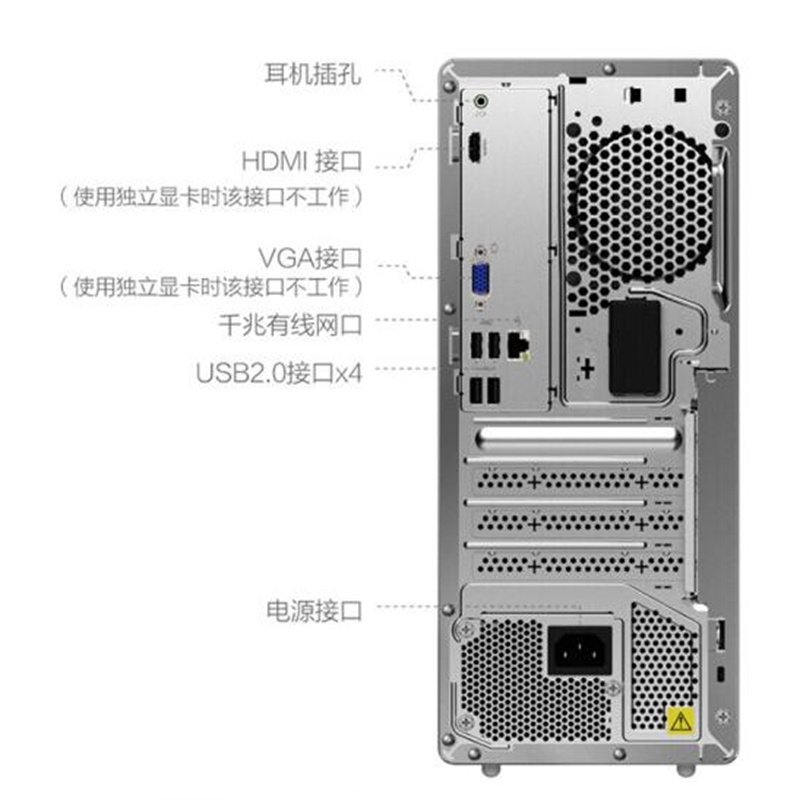 耳机插孔

HDMI 接口
（使用独立显卡时该接口不工作）

VGA接口
（使用独立显卡时该接口不工作）

千兆有线网口

USB2.0接口x4

电源接口