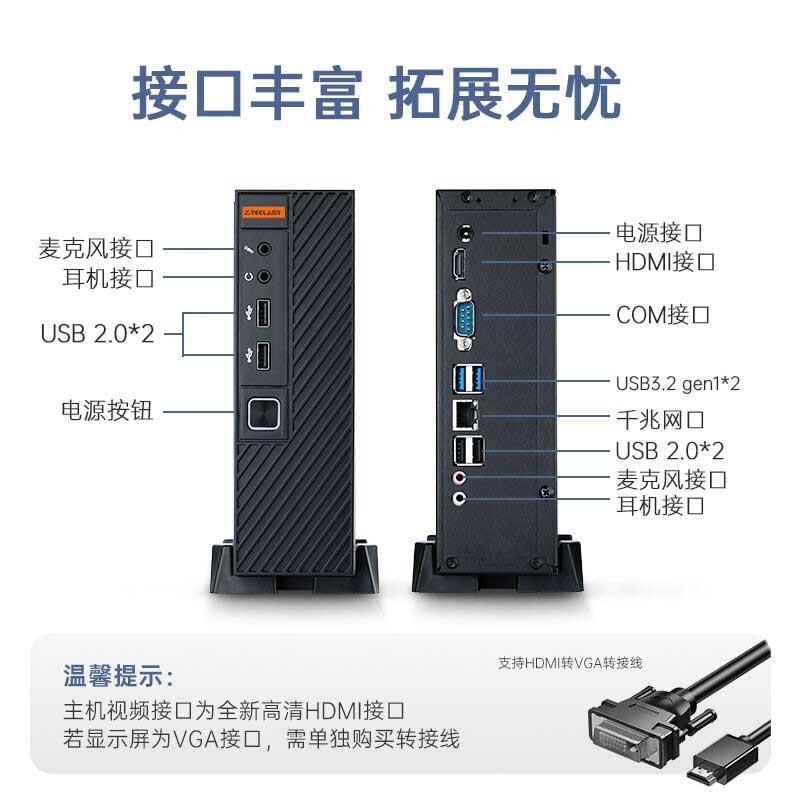 接口丰富 拓展无忧

TECLAST

麦克风接口
耳机接口
USB 2.0*2
电源按钮

电源接口
HDMI接口
COM接口
USB3.2 gen1*2
千兆网口
USB 2.0*2
麦克风接口
耳机接口

温馨提示:
主机视频接口为全新高清HDMI接口
若显示屏为VGA接口，需单独购买转接线

支持HDMI转VGA转接线