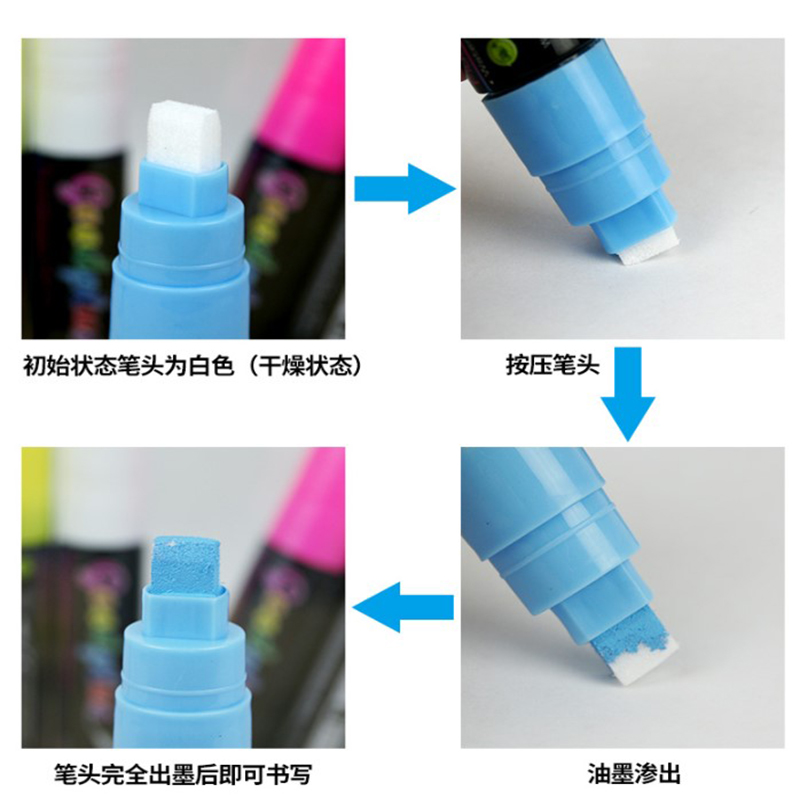 初始状态笔头为白色（干燥状态）

按压笔头

油墨渗出

笔头完全出墨后即可书写