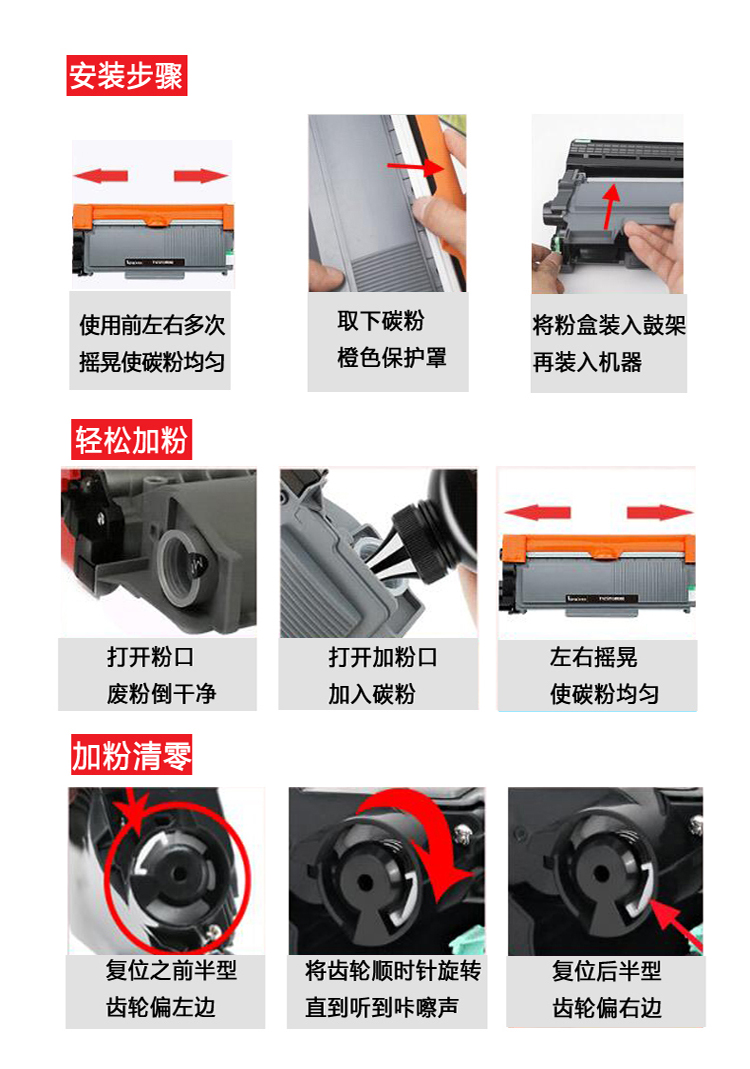 安装步骤

使用前左右多次
摇晃使碳粉均匀

取下碳粉
橙色保护罩

将粉盒装入鼓架
再装入机器

轻松加粉

打开粉口
废粉倒干净

打开加粉口
加入碳粉

左右摇晃
使碳粉均匀

加粉清零

复位之前半型
齿轮偏左边

将齿轮顺时针旋转
直到听到咔嚓声

复位后半型
齿轮偏右边